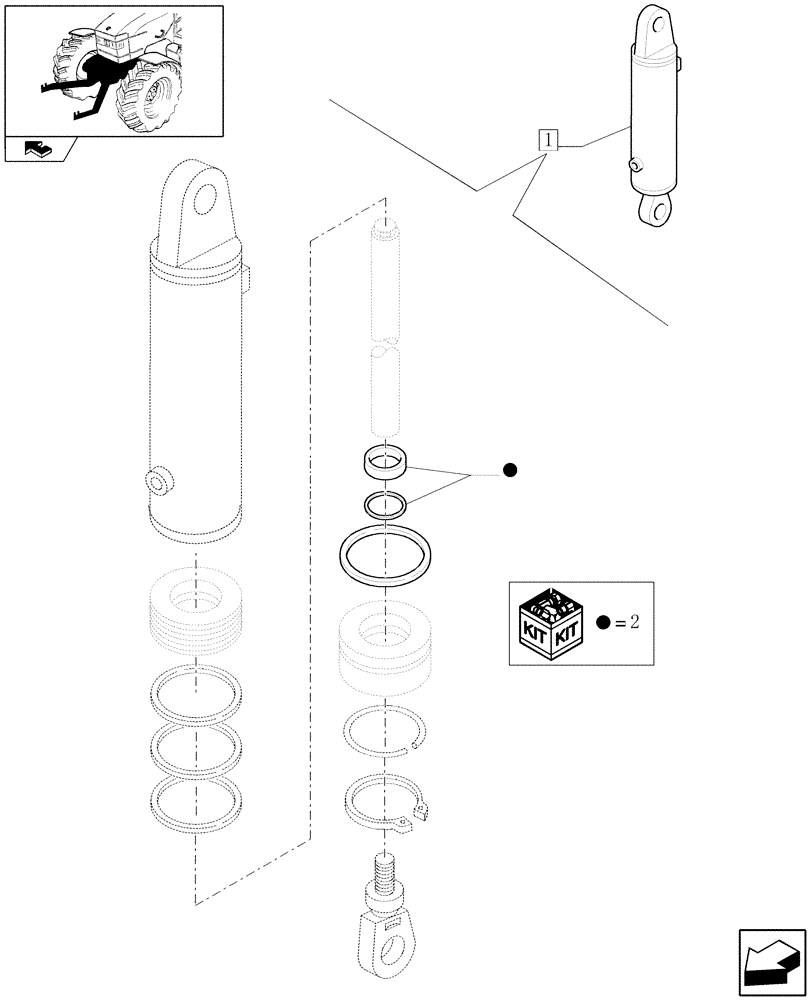 1

KIT KIT
● = 2