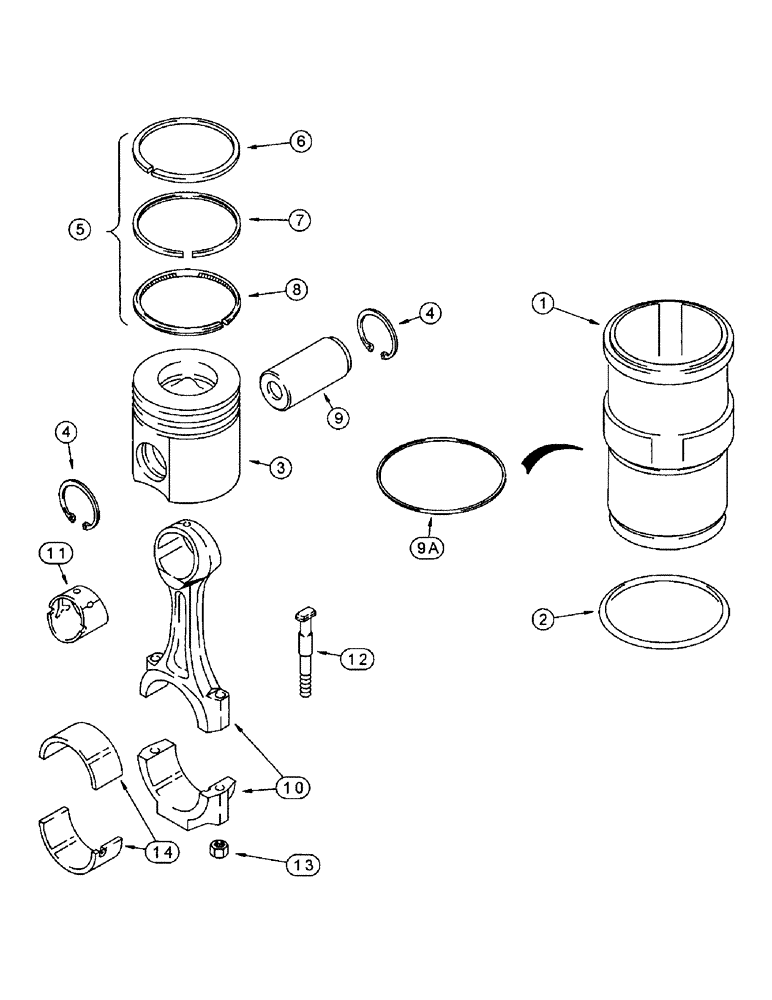 6
5
7
8
4
1
9
4
3
9A
11
2
12
10
14
13