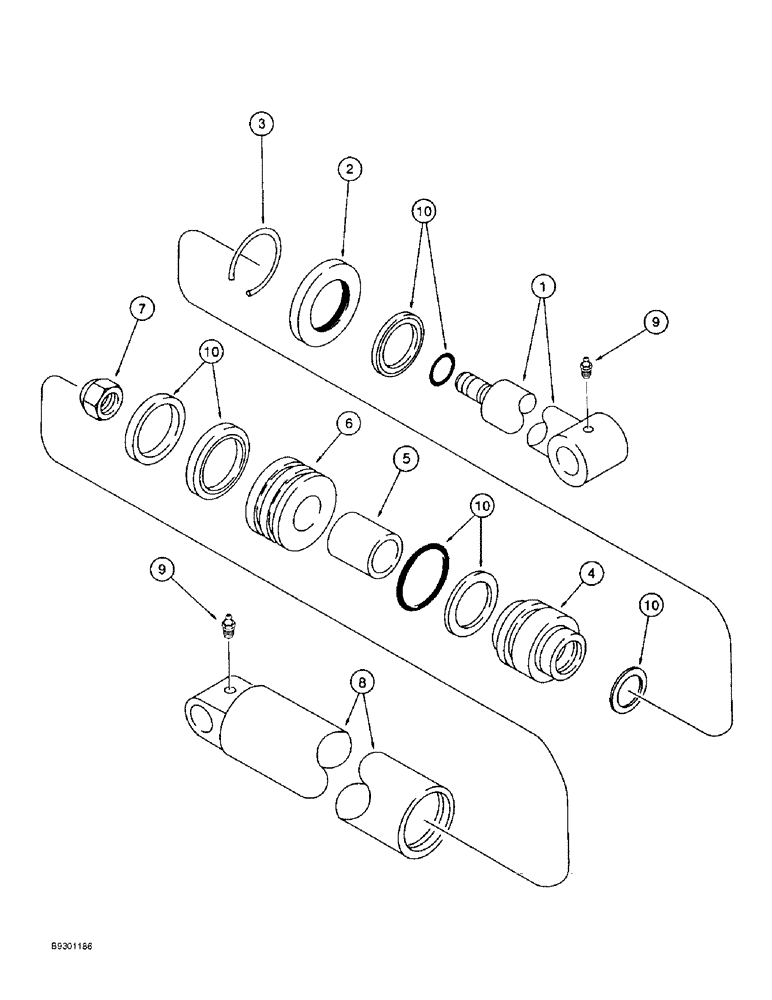 3
2
10
1
9
7
10
6
5
10
4
10
9
8
B9301186