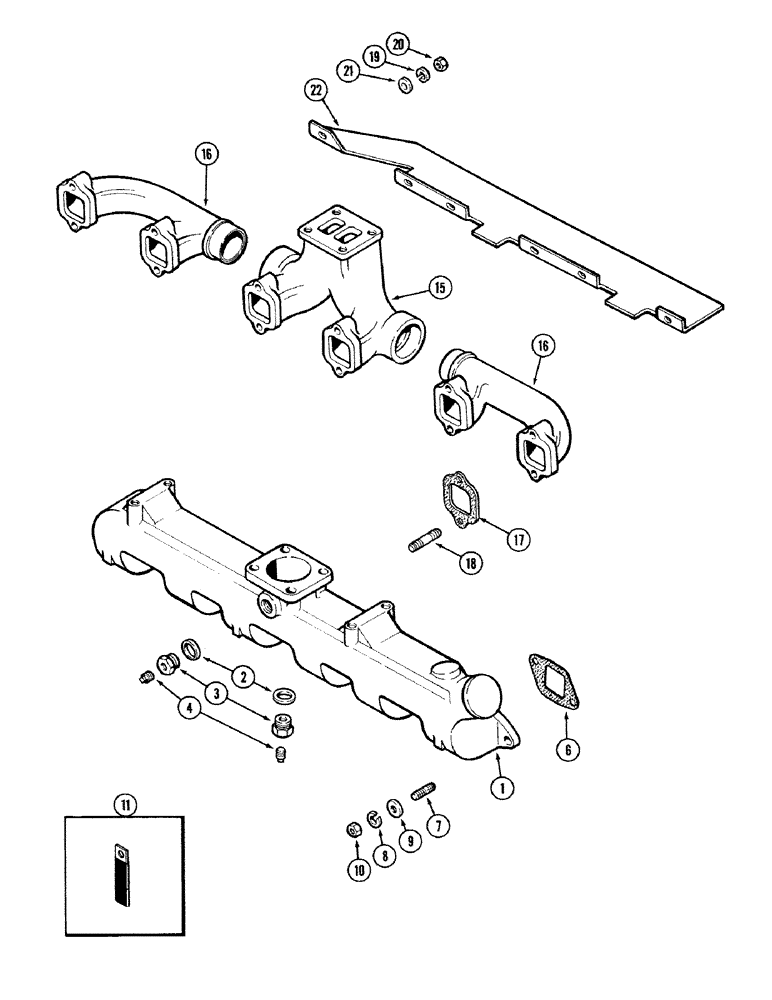 20
19
21
22
16
15
16
17
18
2
3
4
6
1
7
9
8
10
11