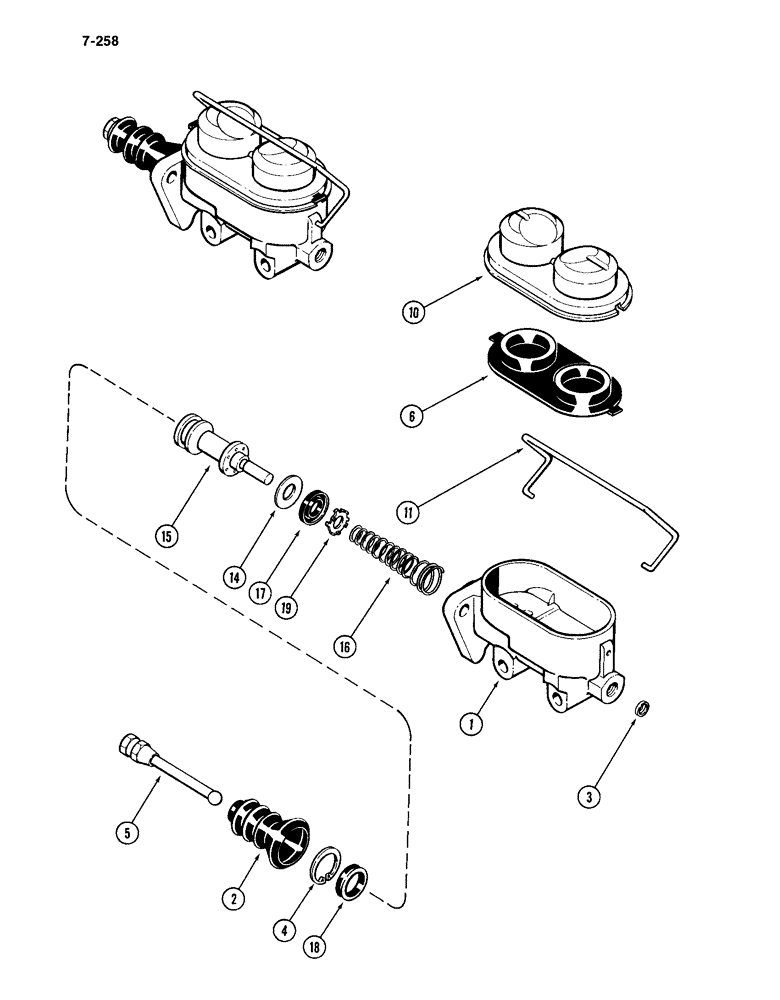 7-258

10

6

11

15

14

17

19

16

1

3

5

2

4

18