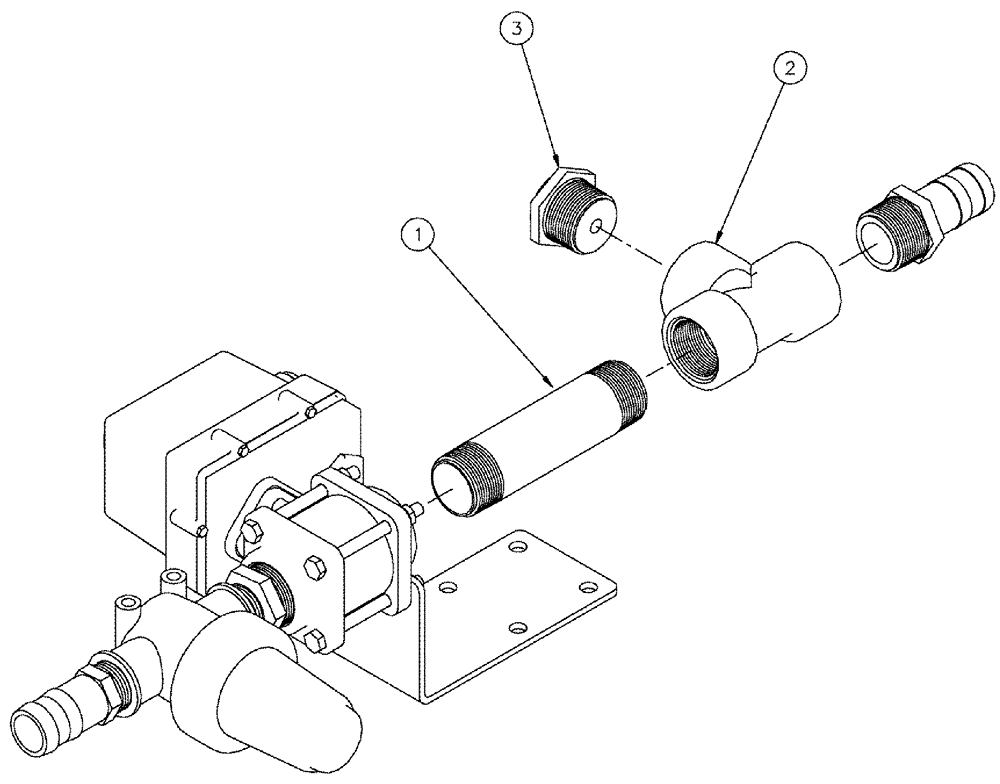 3
2
1