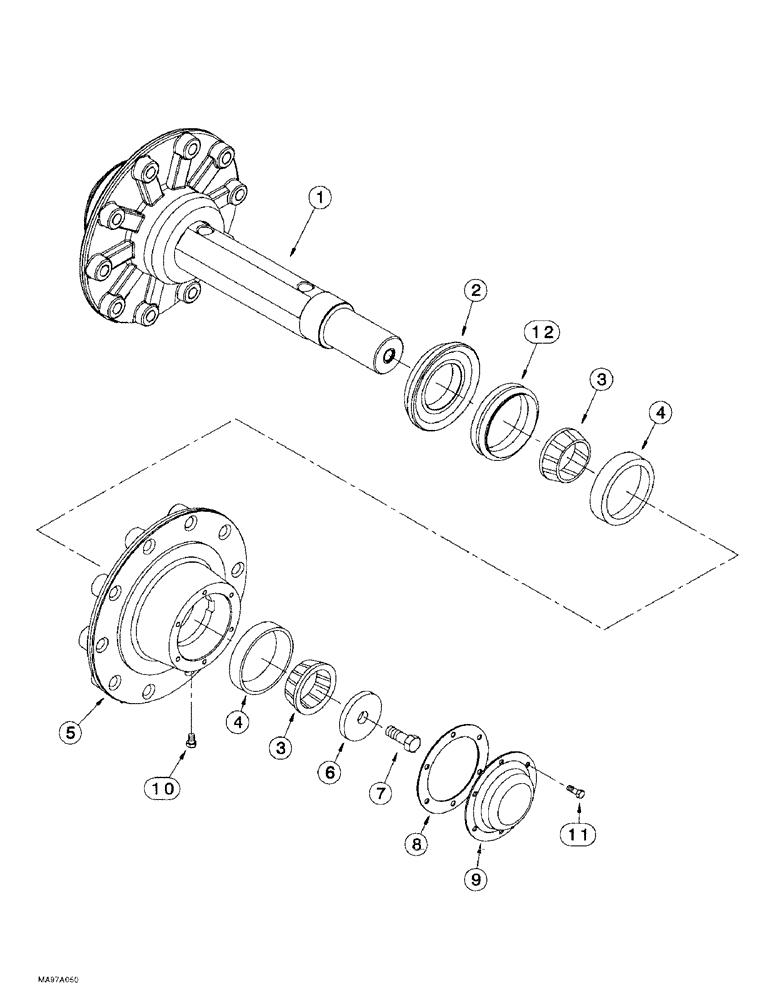 1
2
12
3
4
5
4
3
6
7
10
8
9
11
MA97A060