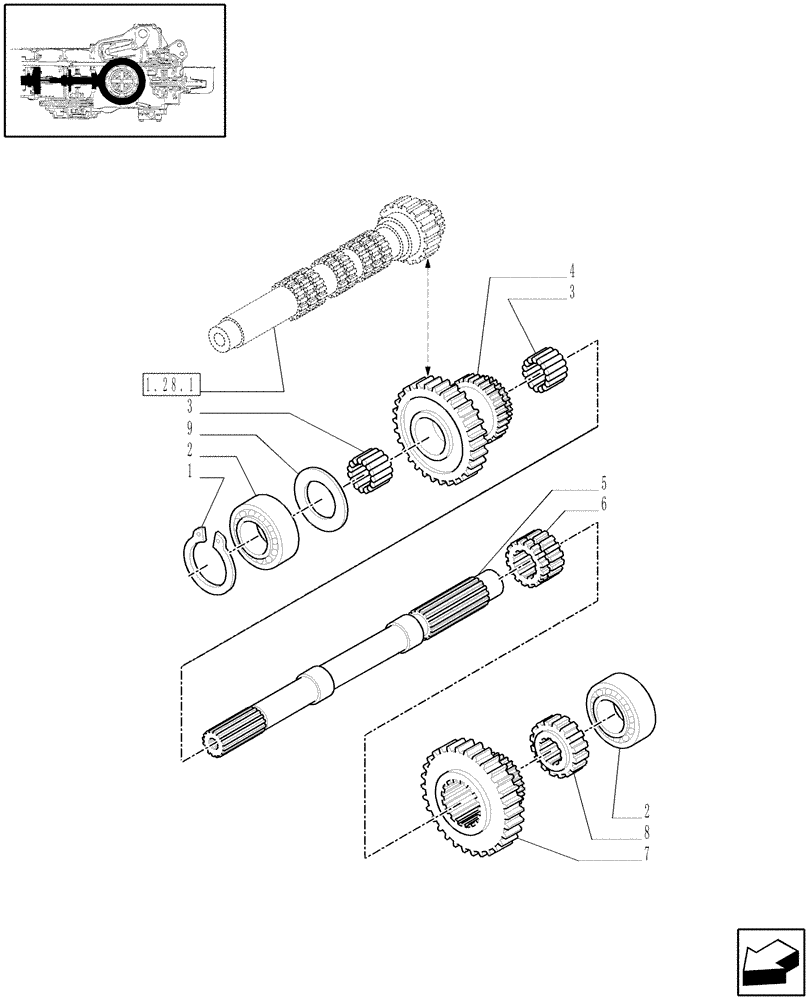 4
3
1.28.1
3
9
2
1
5
6
2
8
7