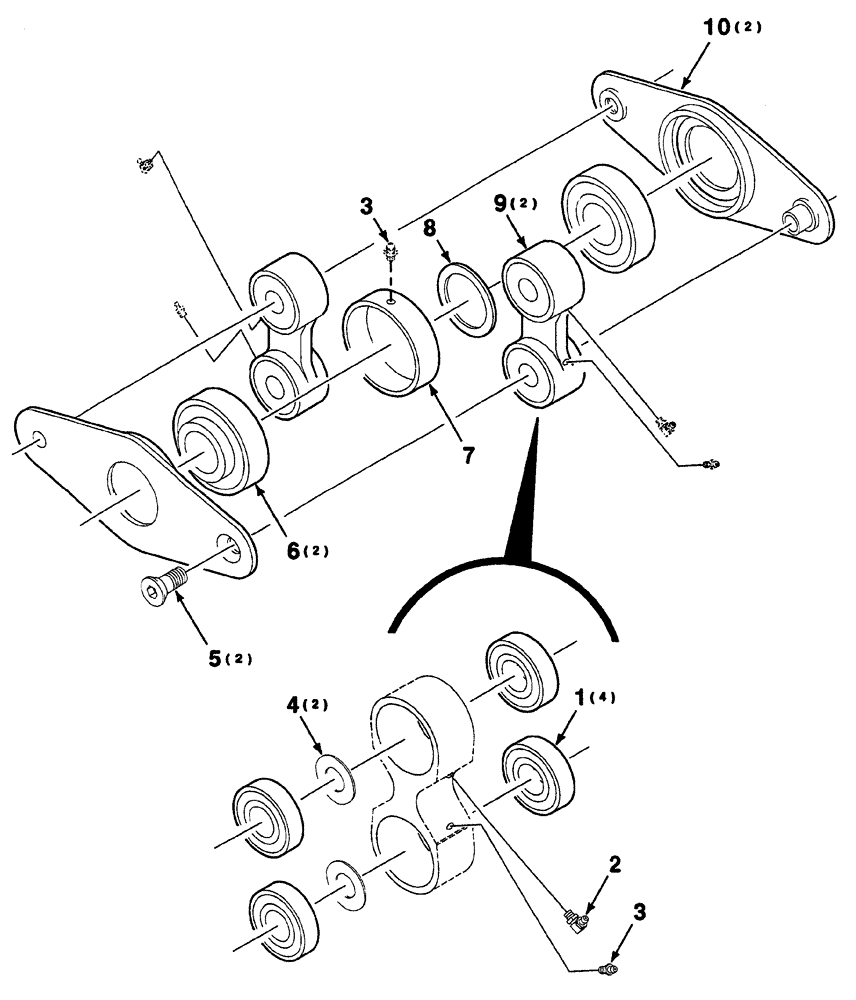 10(2)
3
8
9(2)
7
6(2)
5(2)
4(2)
1(4)
2
3