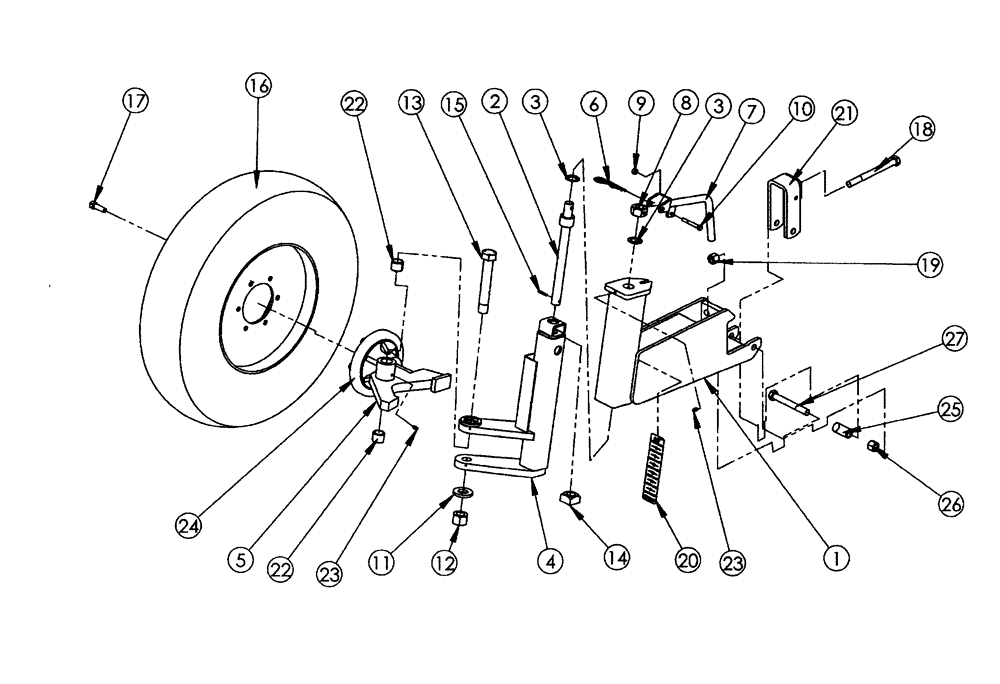 17
16
22
13
15
2
3
6
9
8
3
7
10
21
18
19
27
25
26
24
5
22
23
11
12
4
14
20
23
1