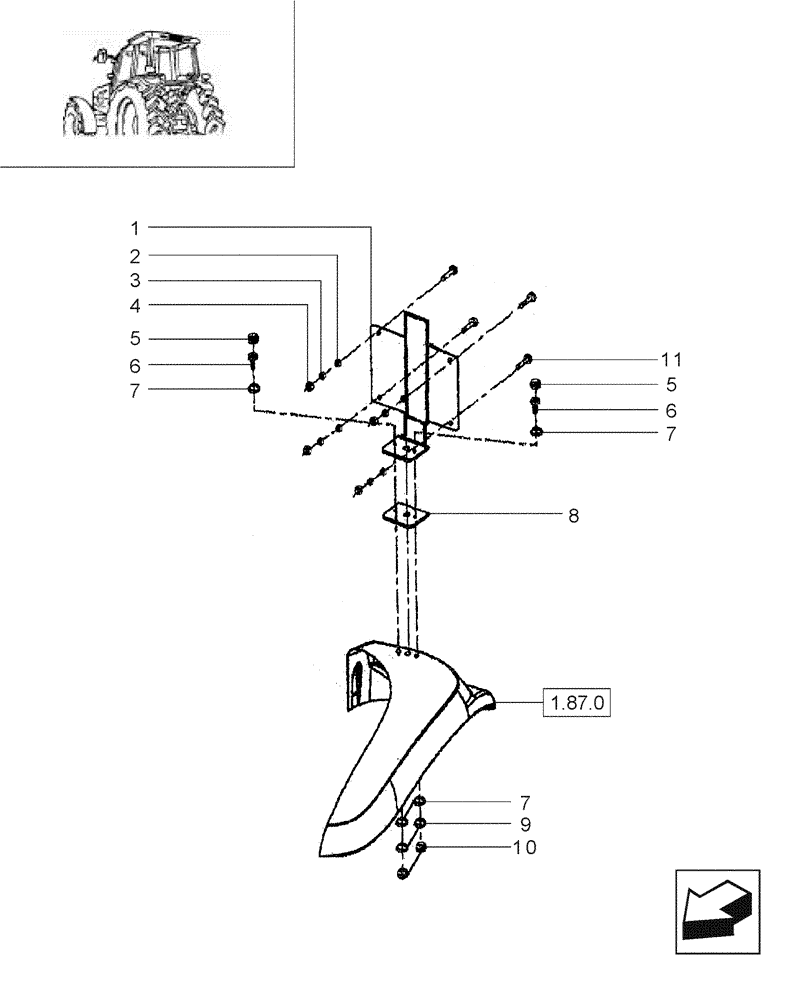 1
2
3
4
5
6
7
11
5
6
7
8
1.87.0
7
9
10