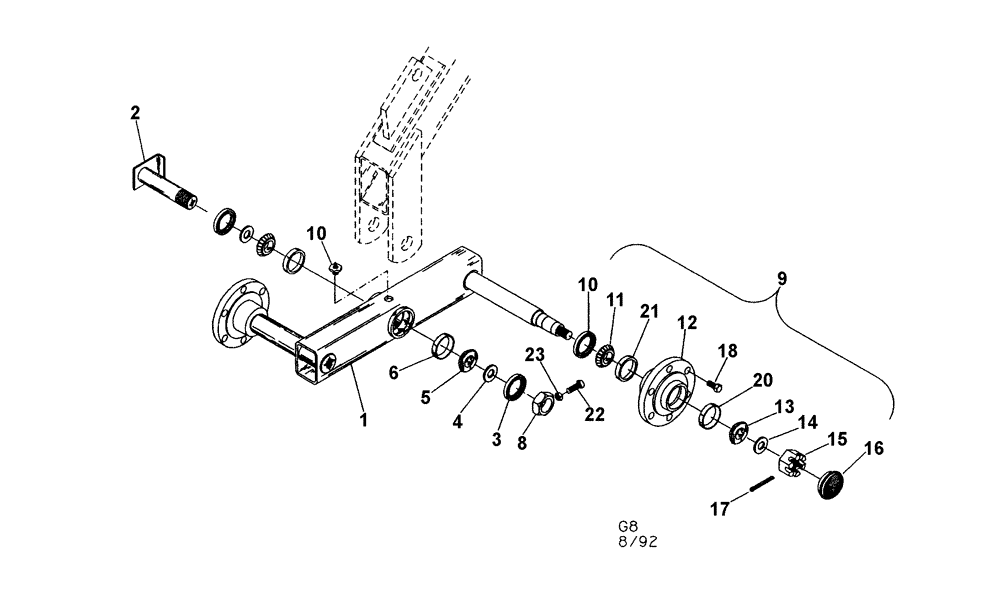 2
10
9
10
11
21
12
18
20
13
14
15
16
17
6
5
4
3
8
23
22
1
G8
8/92