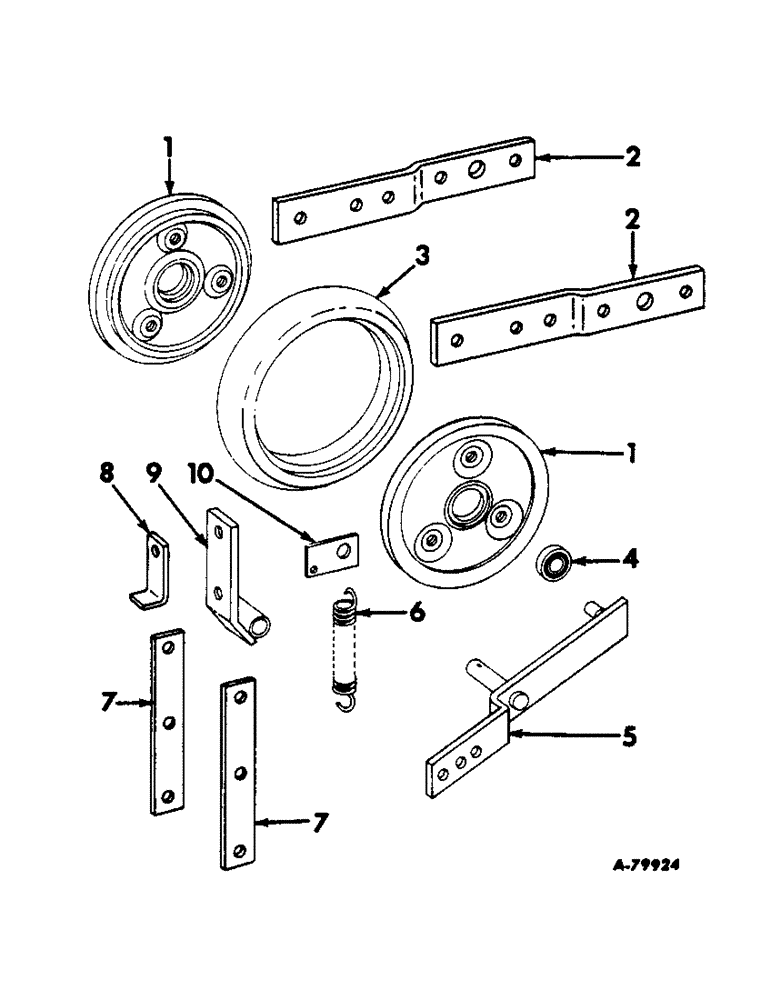 1
2
2
3
1
8
9
10
4
6
7
5
7
A-79924