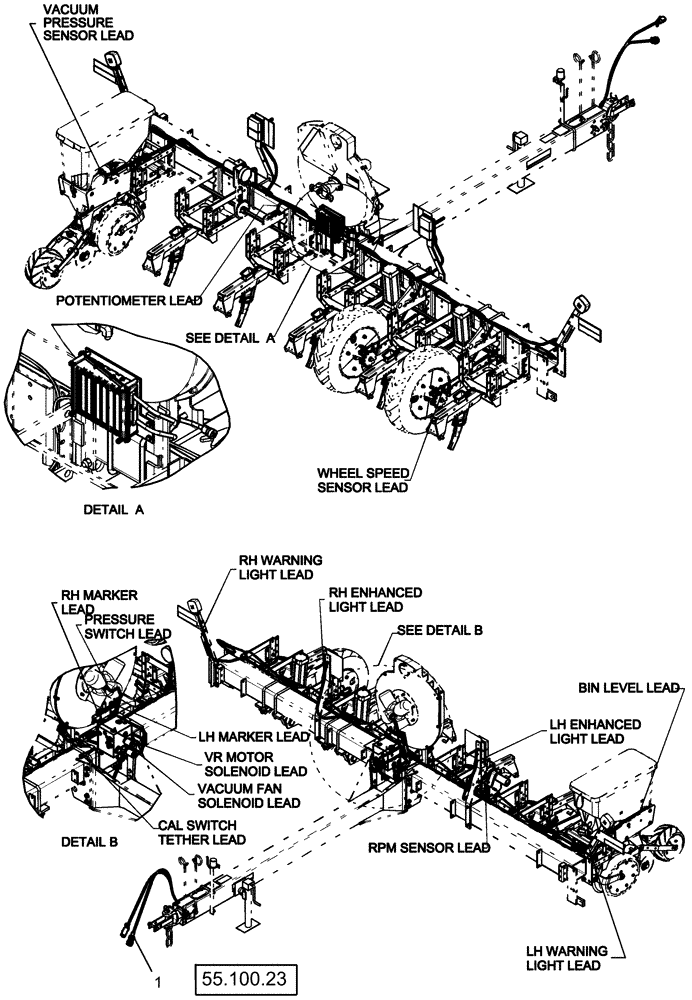 VACUUM PRESSURE SENSOR LEAD

POTENTIOMETER LEAD

SEE DETAIL A

WHEEL SPEED SENSOR LEAD

DETAIL A

RH WARNING LIGHT LEAD

RH MARKER LEAD

PRESSURE SWITCH LEAD

RH ENHANCED LIGHT LEAD

SEE DETAIL B

BIN LEVEL LEAD

LH MARKER LEAD

VR MOTOR SOLENOID LEAD

VACUUM FAN SOLENOID LEAD

LH ENHANCED LIGHT LEAD

CAL SWITCH TETHER LEAD

DETAIL B

RPM SENSOR LEAD

LH WARNING LIGHT LEAD

1

55.100.23