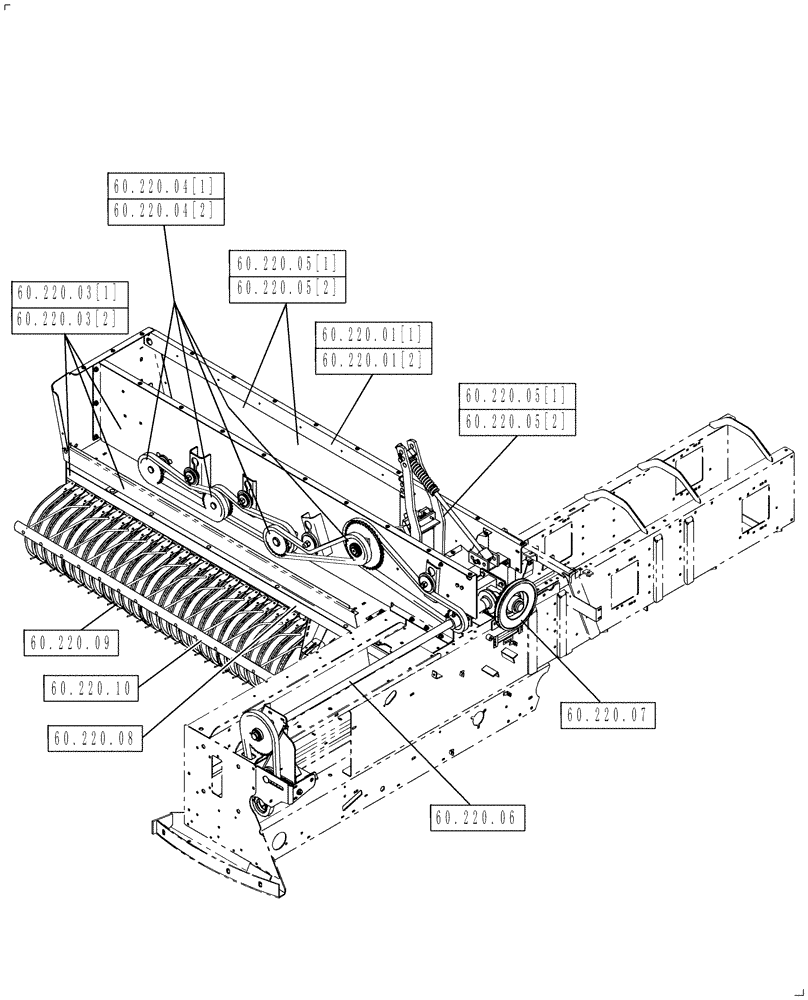 60.220.04[1]
60.220.04[2]
60.220.05[1]
60.220.05[2]
60.220.03[1]
60.220.03[2]
60.220.01[1]
60.220.01[2]
60.220.05[1]
60.220.05[2]
60.220.09
60.220.10
60.220.08
60.220.07
60.220.06