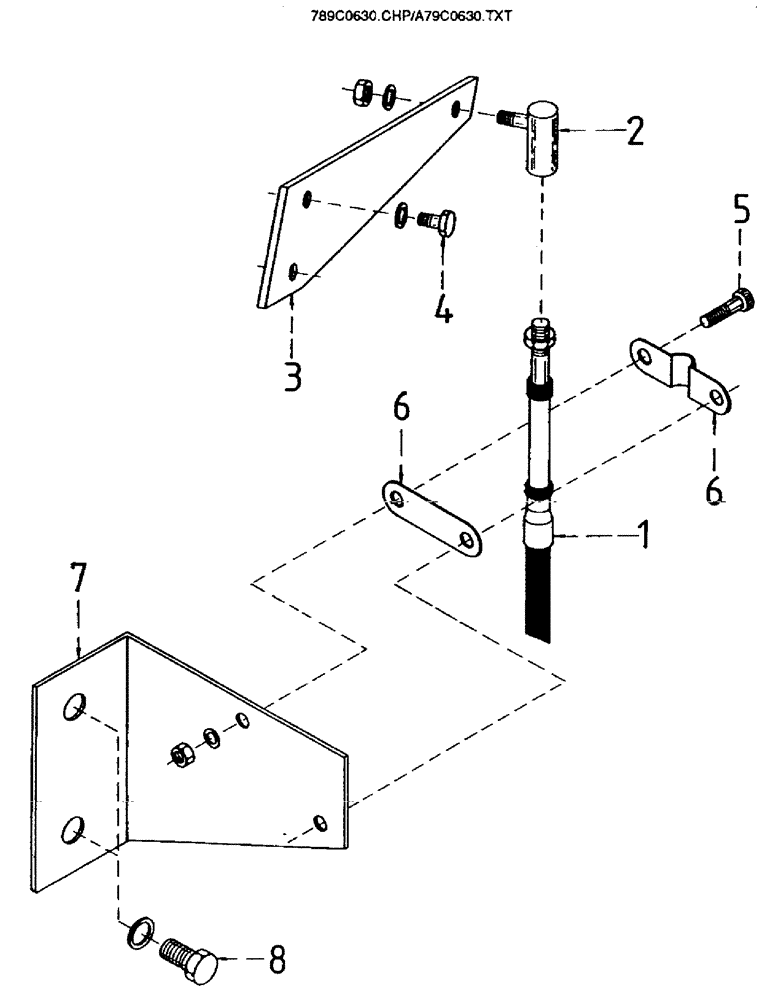 789C0630.CHP/A79C0630.TXT

2

5

4

3

6

6

1

7

8