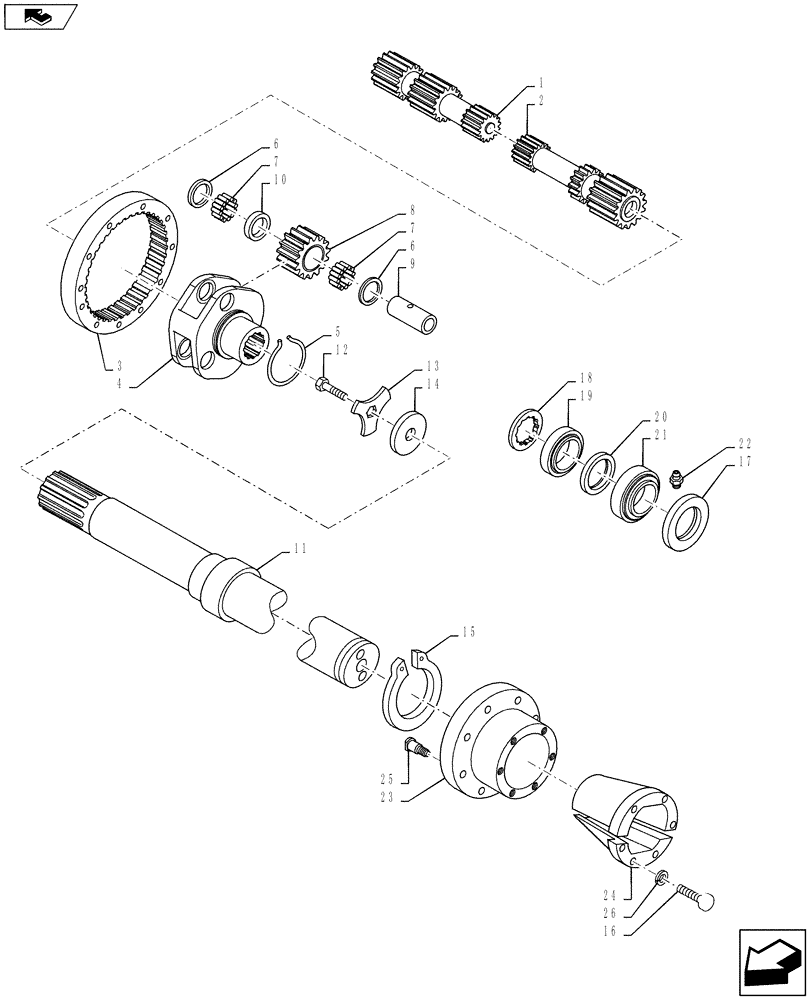 1
2
6
7
10
8
7
6
9
3
4
5
12
13
14
18
19
20
21
22
17
11
15
25
23
24
26
16