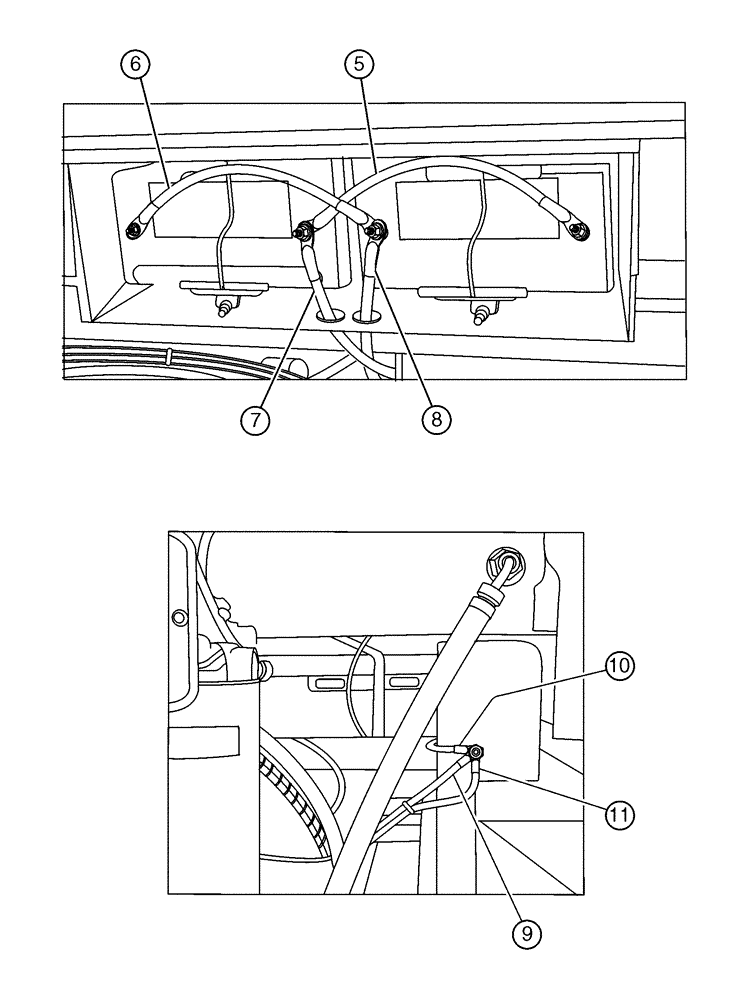 6
5
7
8
10
11
9