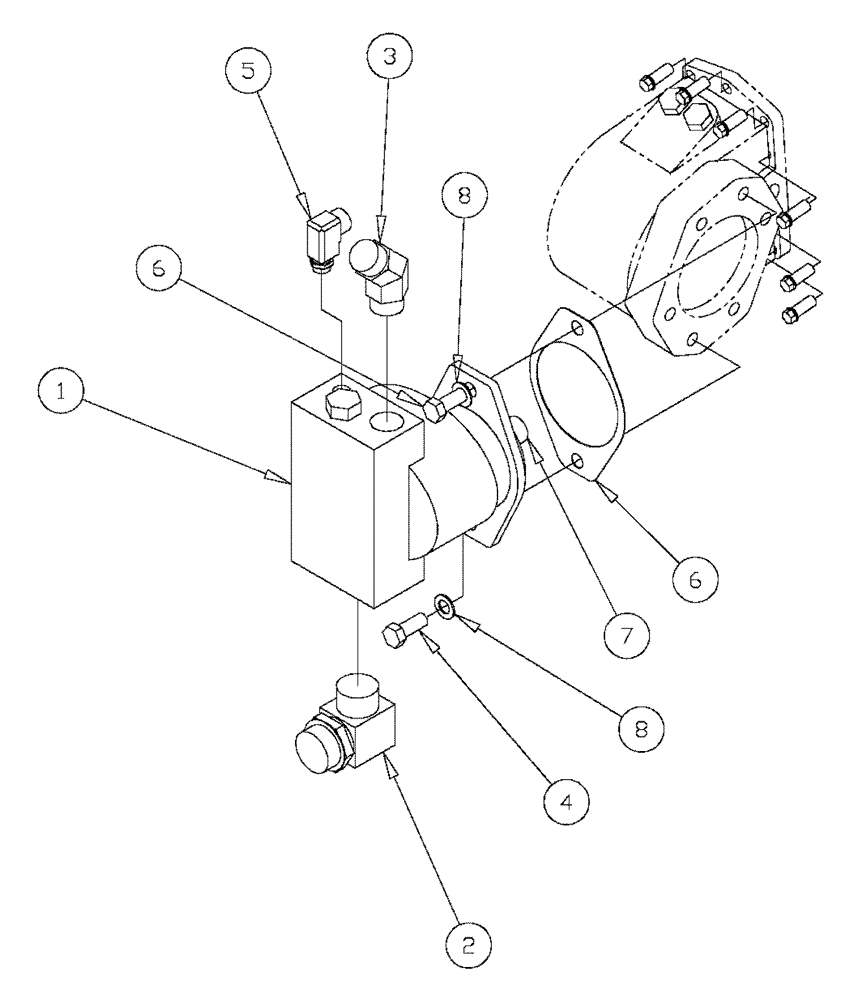 5
3
8
6
1
6
7
8
4
2