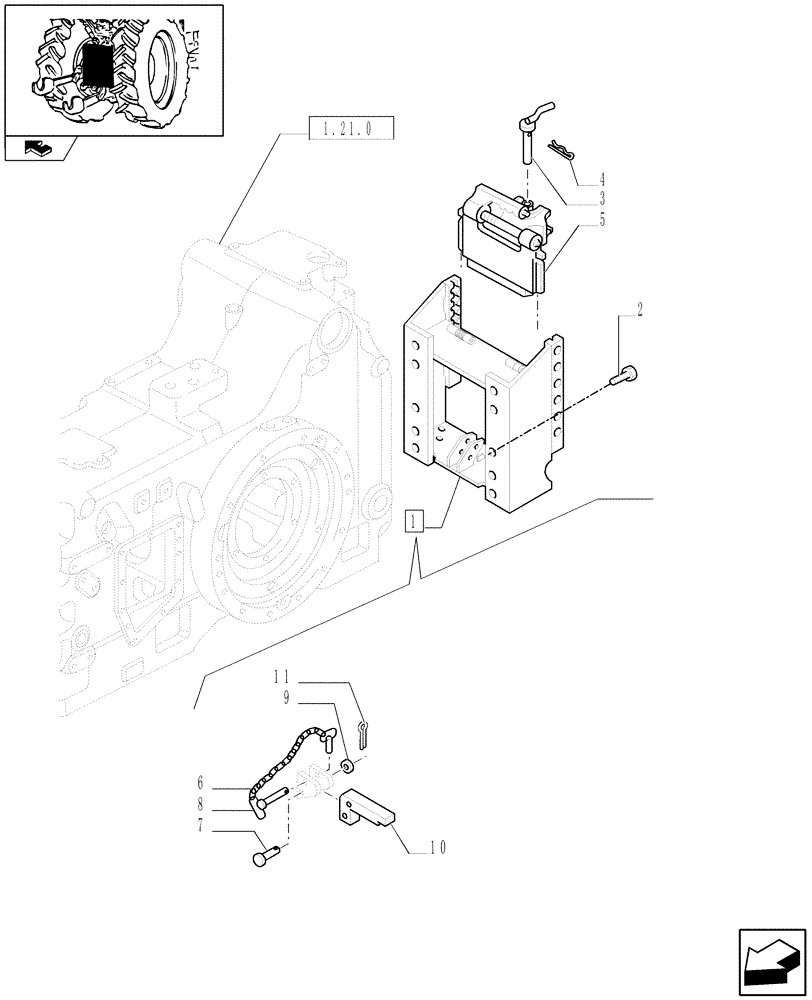 1.21.0
4
3
5
2
1
11
9
6
8
7
10