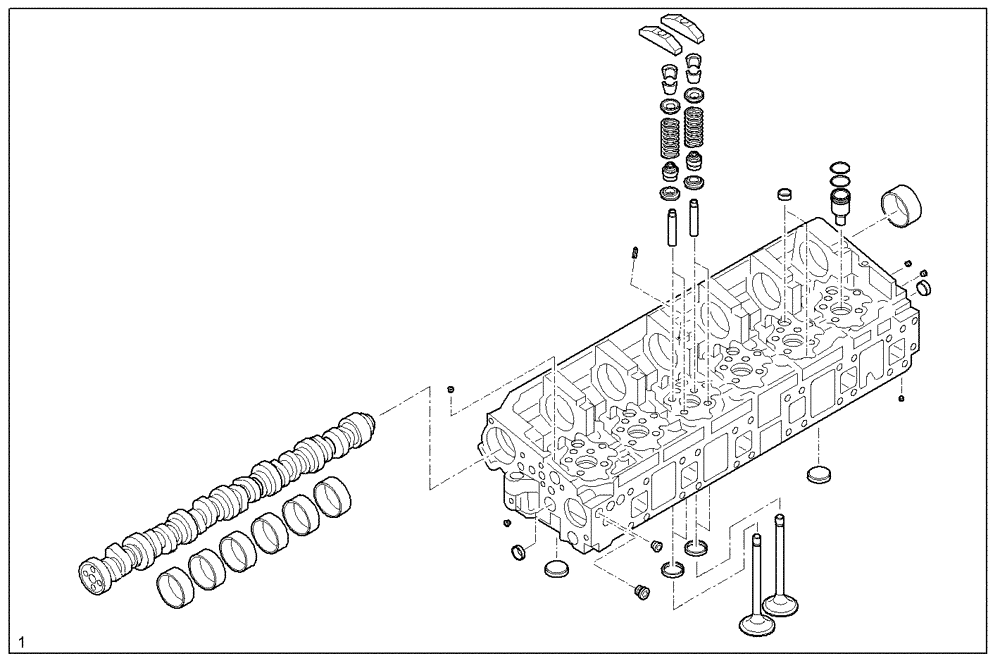 1