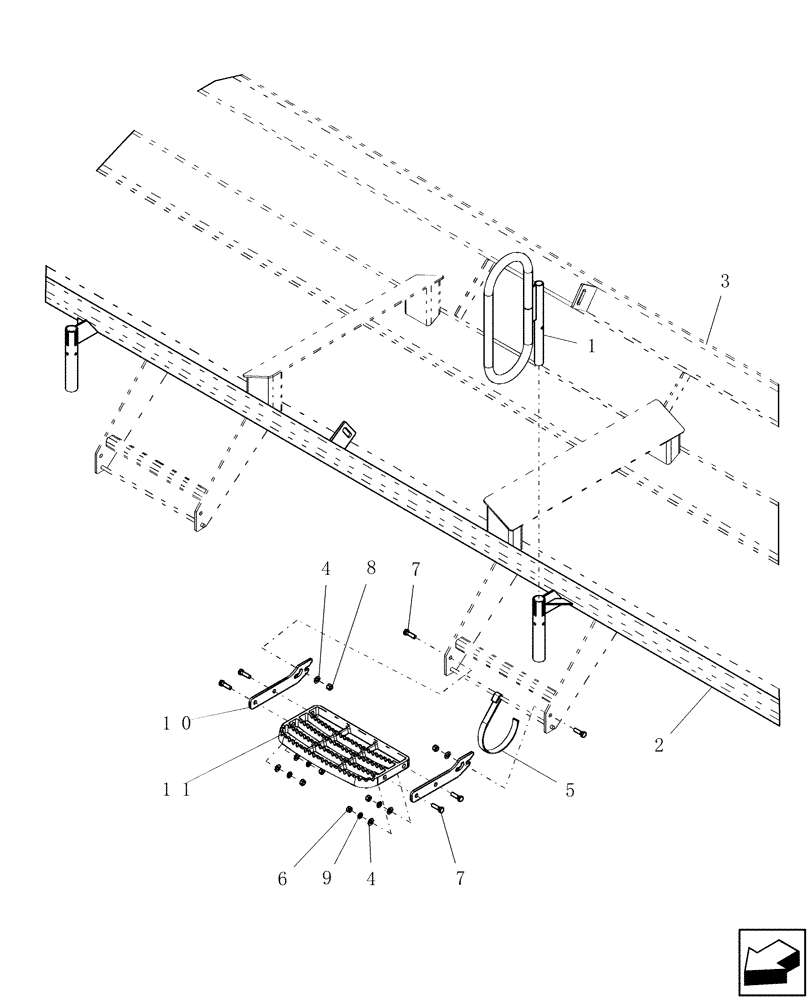 3
1
4
8
7
10
11
2
5
6
9
4
7