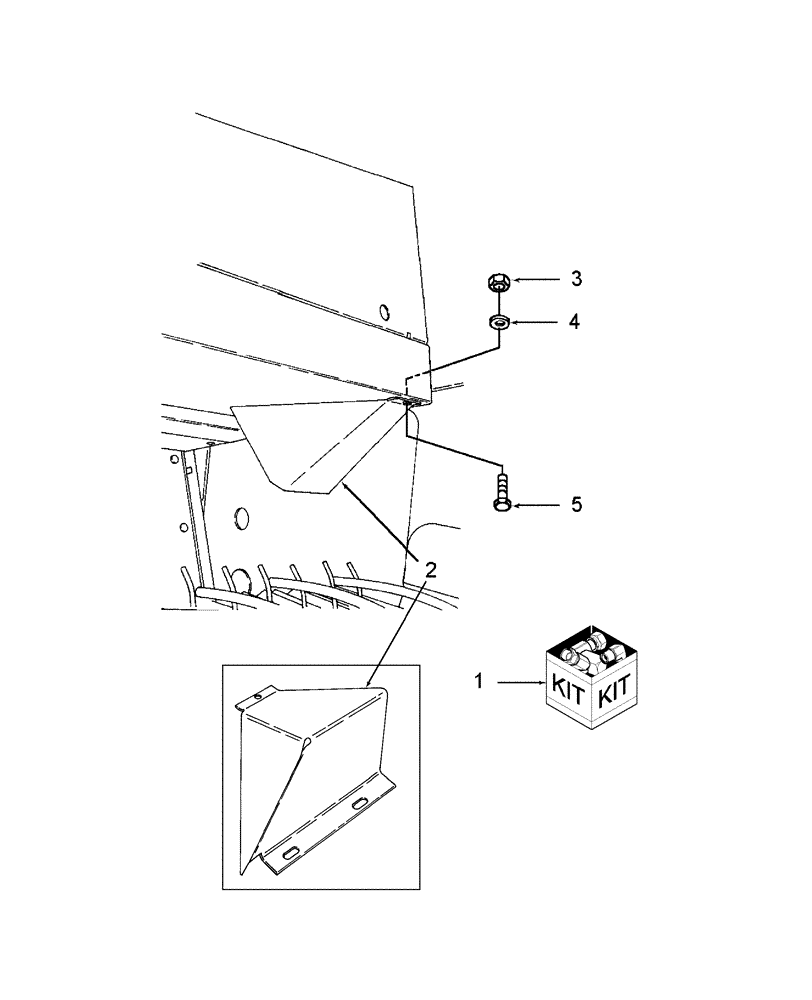 3
4
5
2
1
KIT KIT