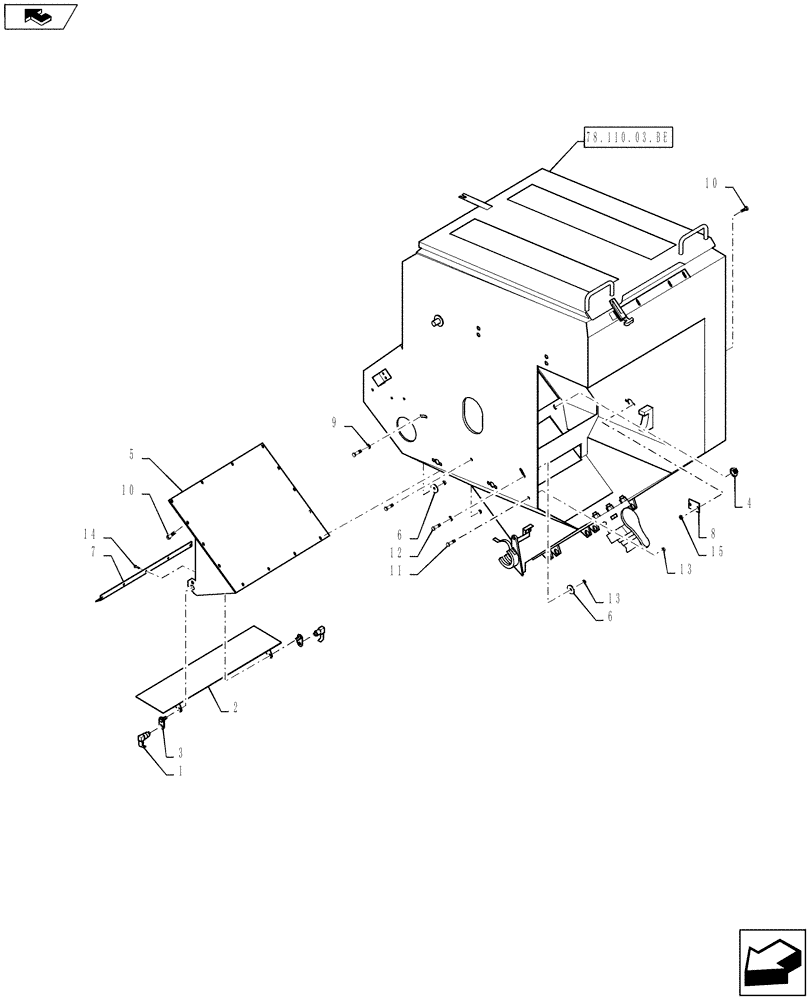 78.110.03.BE
10
9
5
10
14
7
6
12
11
4
8
15
13
13
6
2
3
1