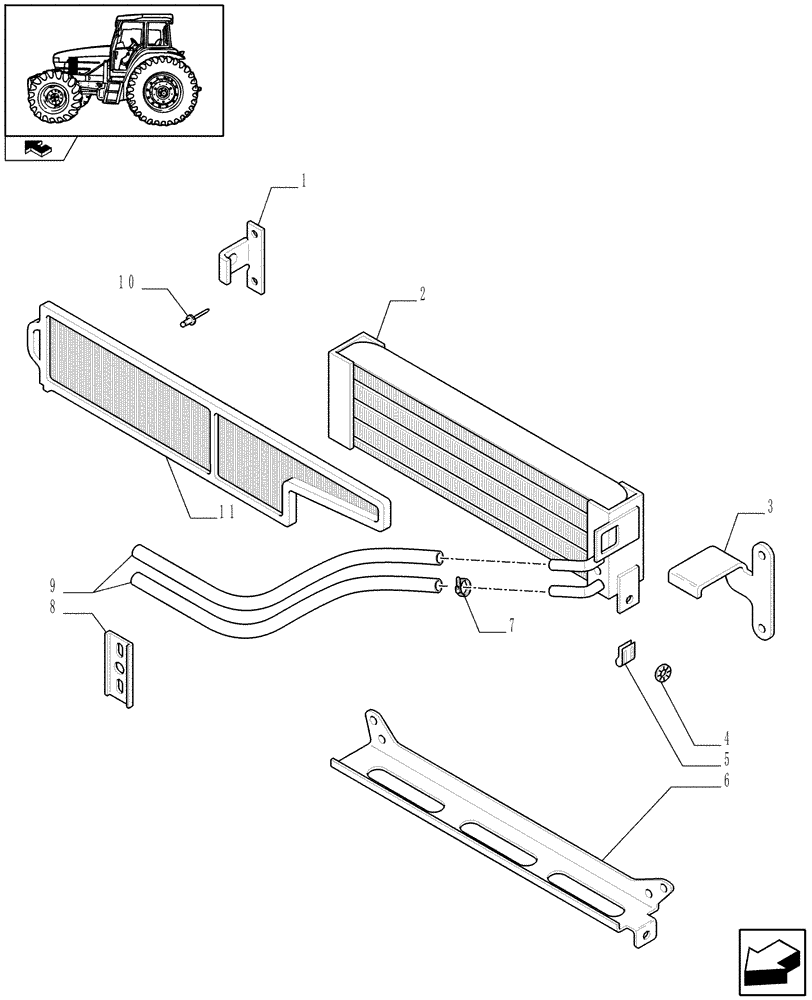 1
10
2
11
3
9
8
7
4
5
6