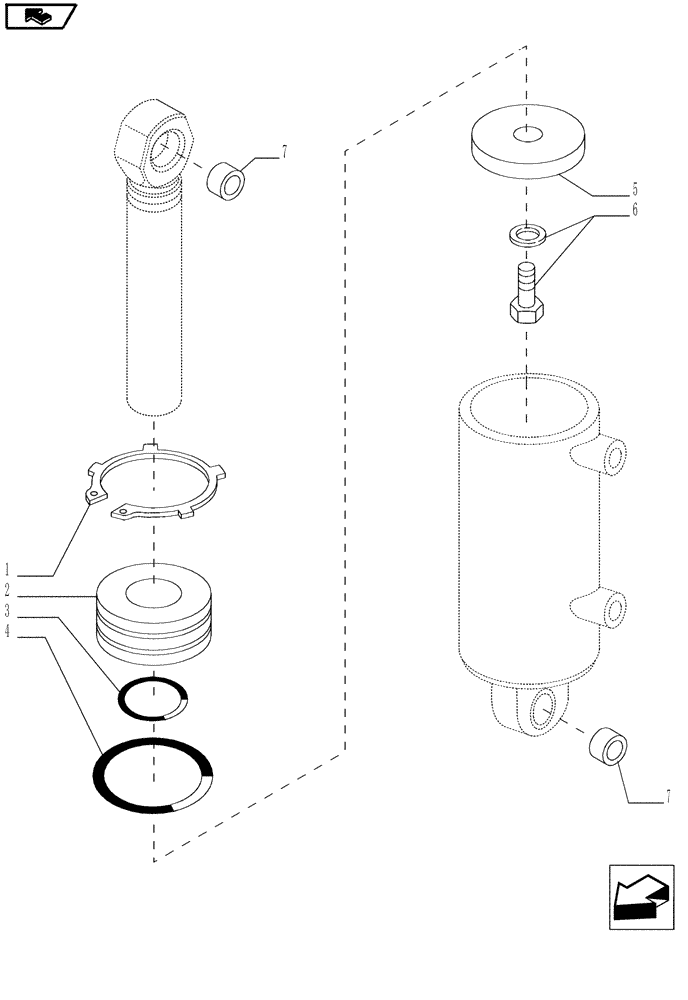 7
5
6
1
2
3
4
7