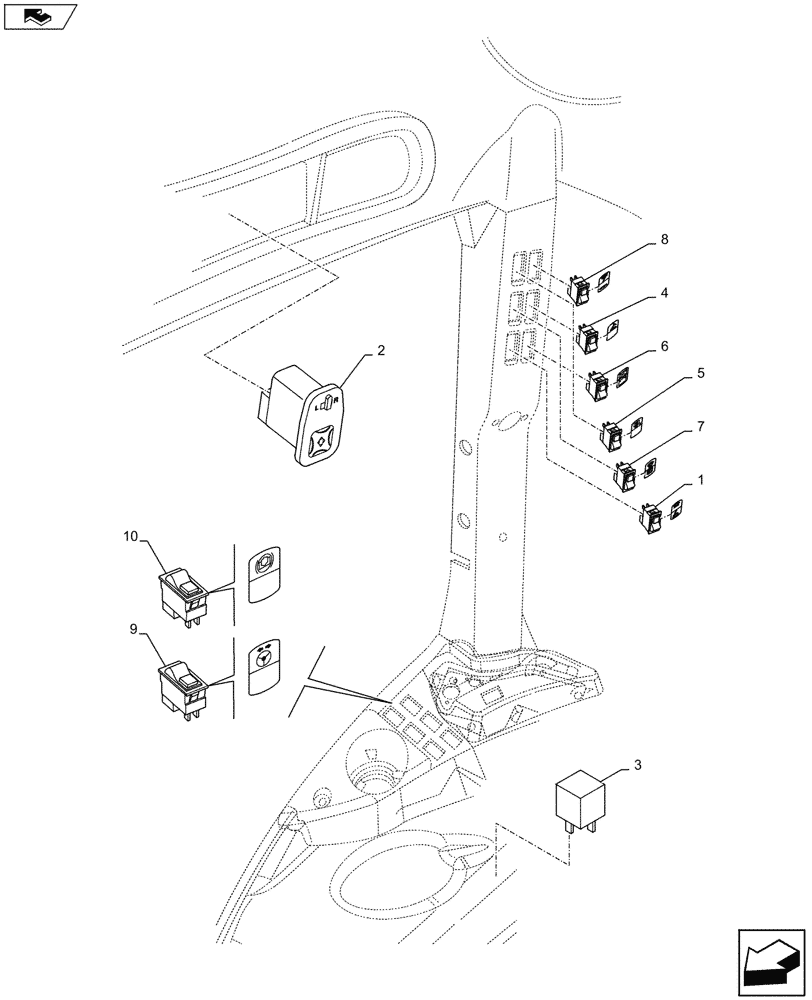 8
4
6
5
7
1
2
L
R
10
9
3