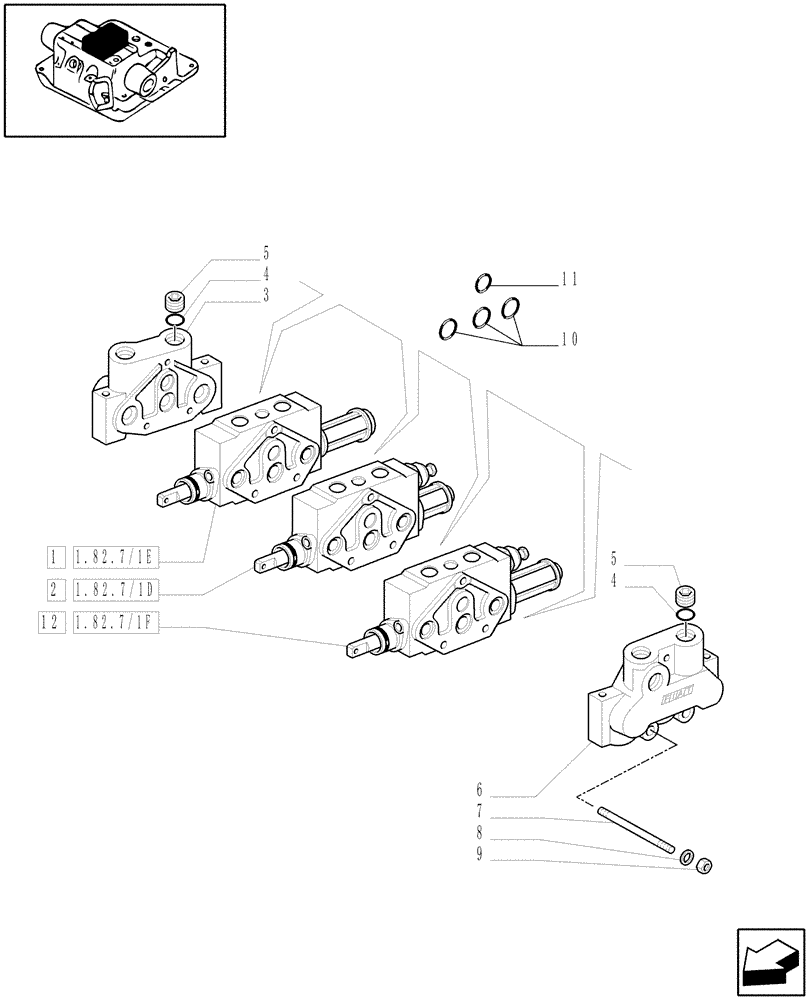 5
4
3

11

10

1 1.82.7/1E
2 1.82.7/1D
12 1.82.7/1F

5
4

6
7
8
9