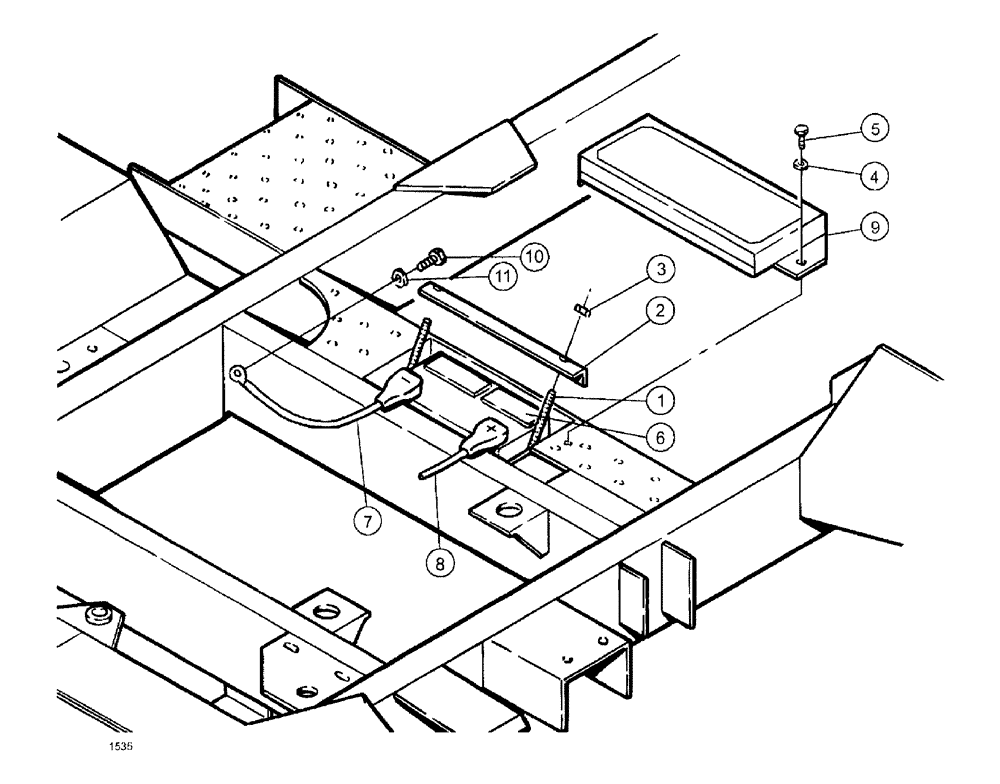 5
4
9
10
11
3
2
1
6
7
8
1535