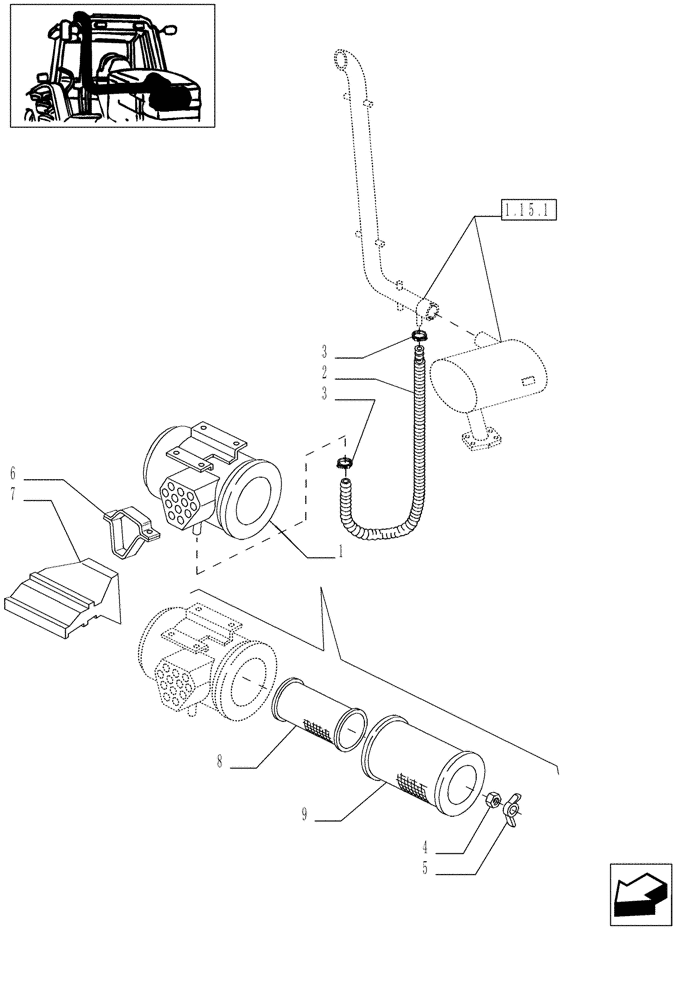 1.15.1
3
2
3
6
7
1
8
9
4
5