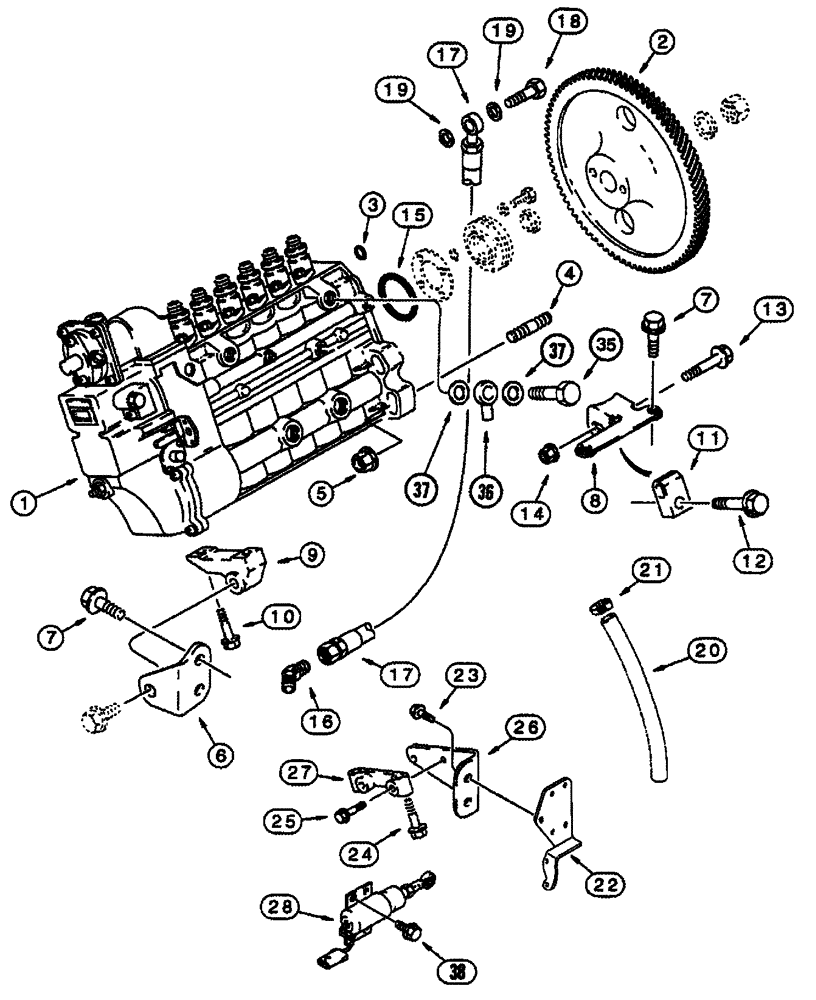 17
19
18
2
19
3
15
4
7
13
37
35
1
5
37
36
14
8
11
12
9
7
10
21
20
17
16
23
6
26
27
25
24
22
28
38