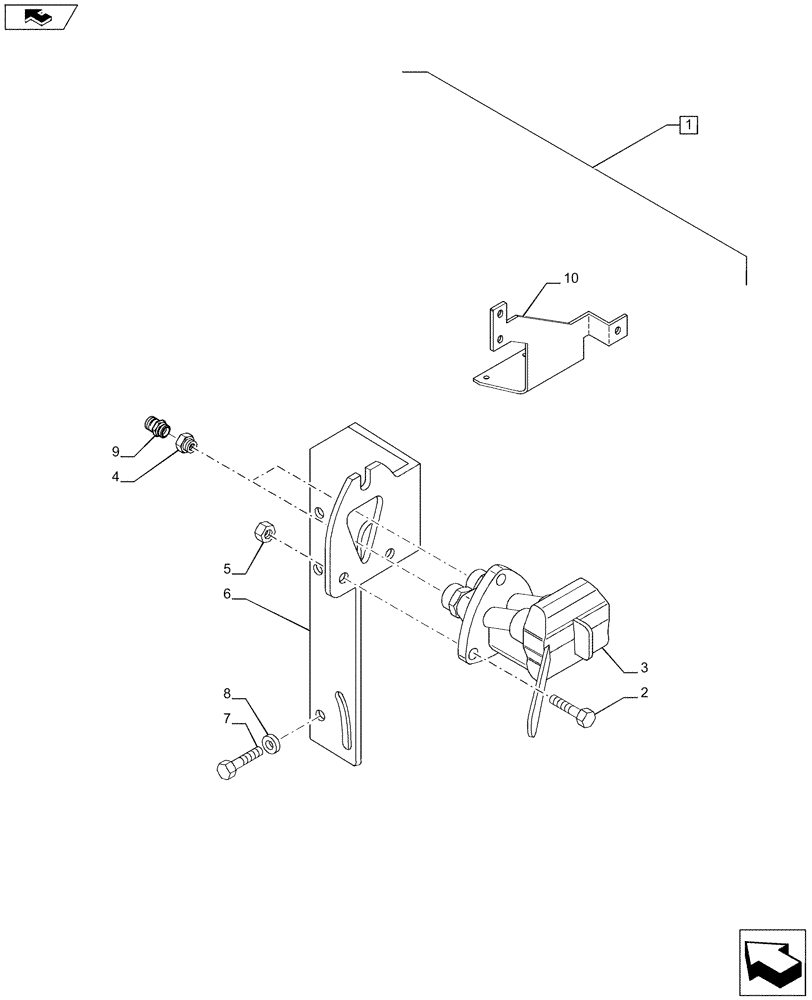 1
10
9
4
5
6
3
2
8
7