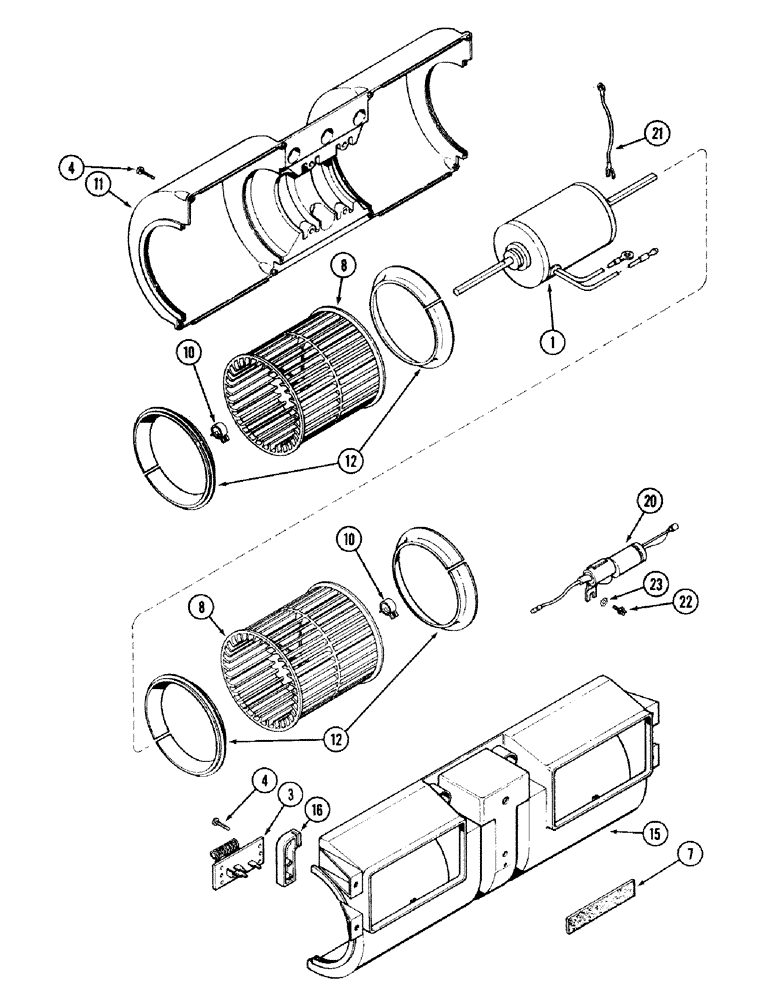 4
11
21
8
1
10
12
20
10
23
22
8
12
4
3
16
15
7