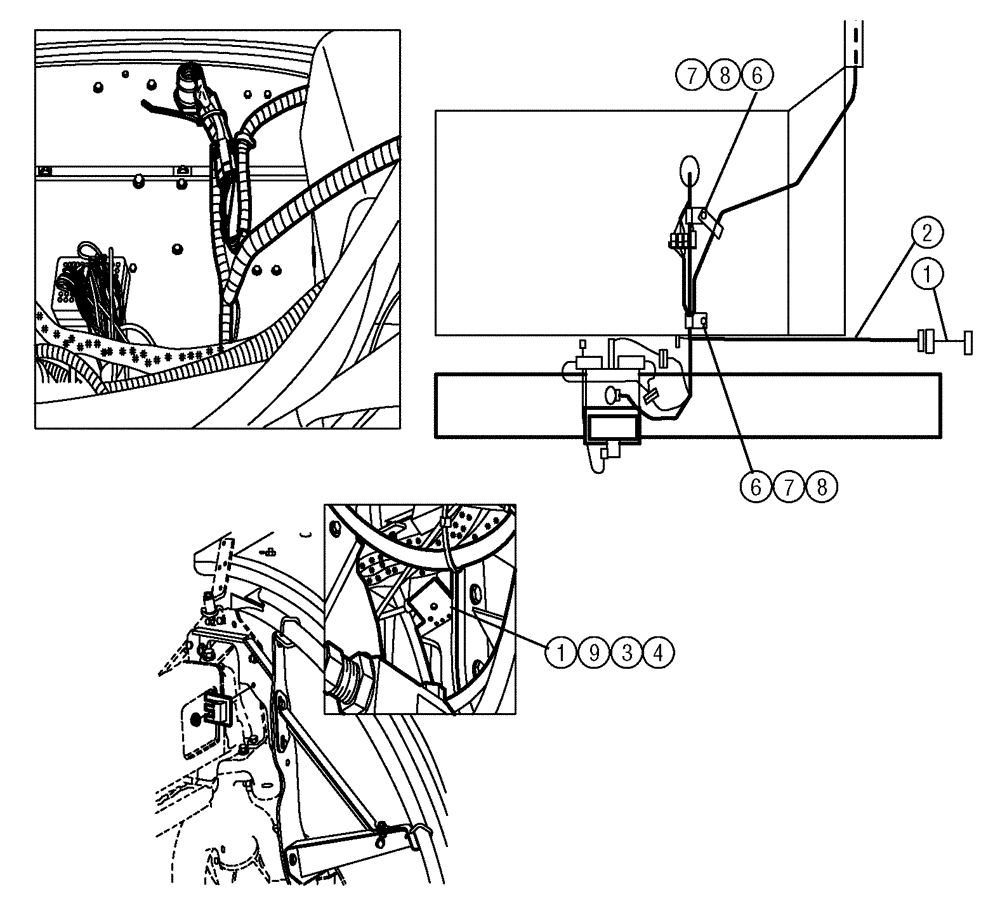 7 8 6
2
1
6 7 8
1 9 3 4