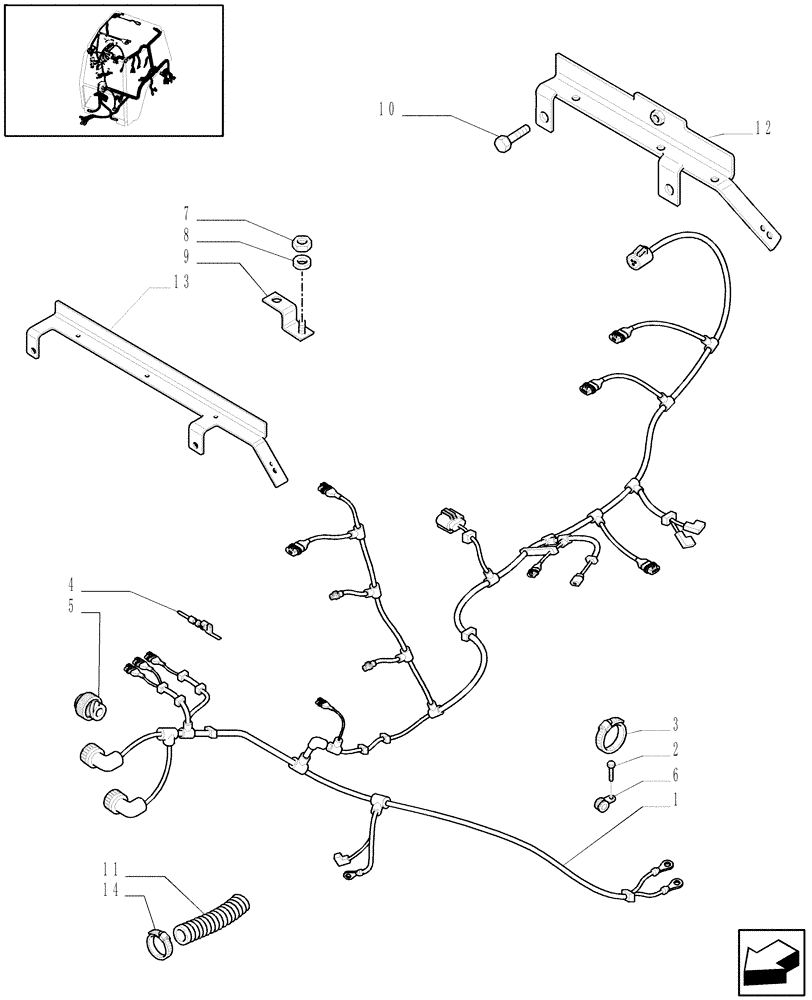 10
12
7
8
9
13
4
5
3
2
6
1
11
14