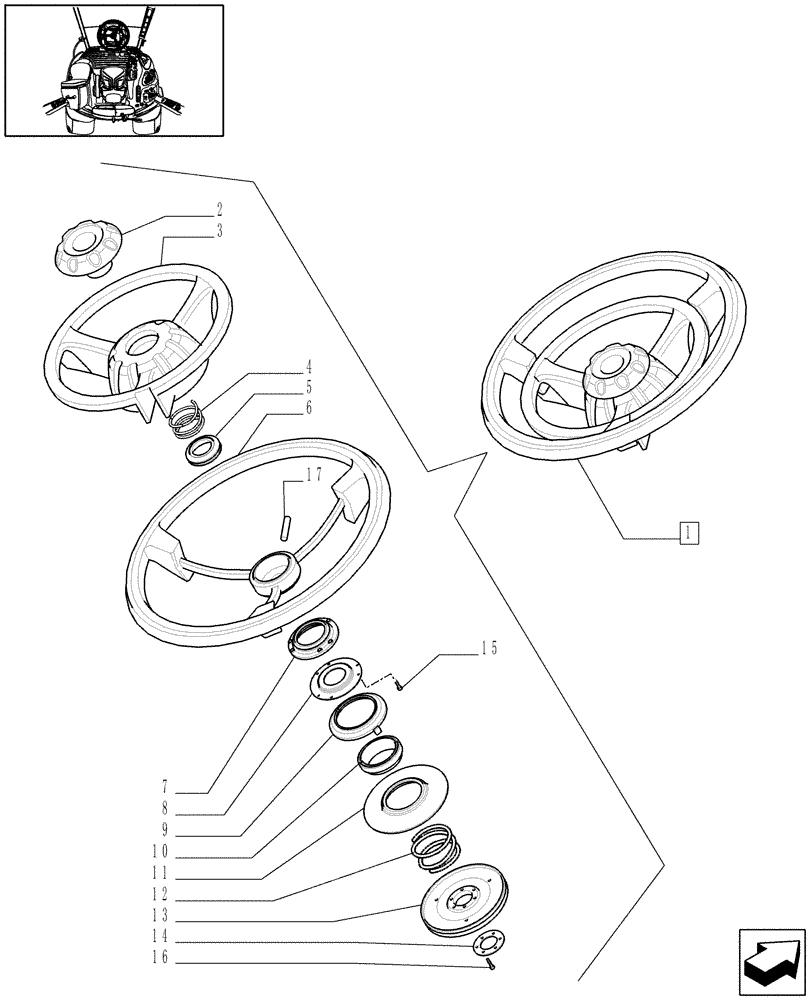 2
3
4
5
6
17
1
15
7
8
9
10
11
12
13
14
16