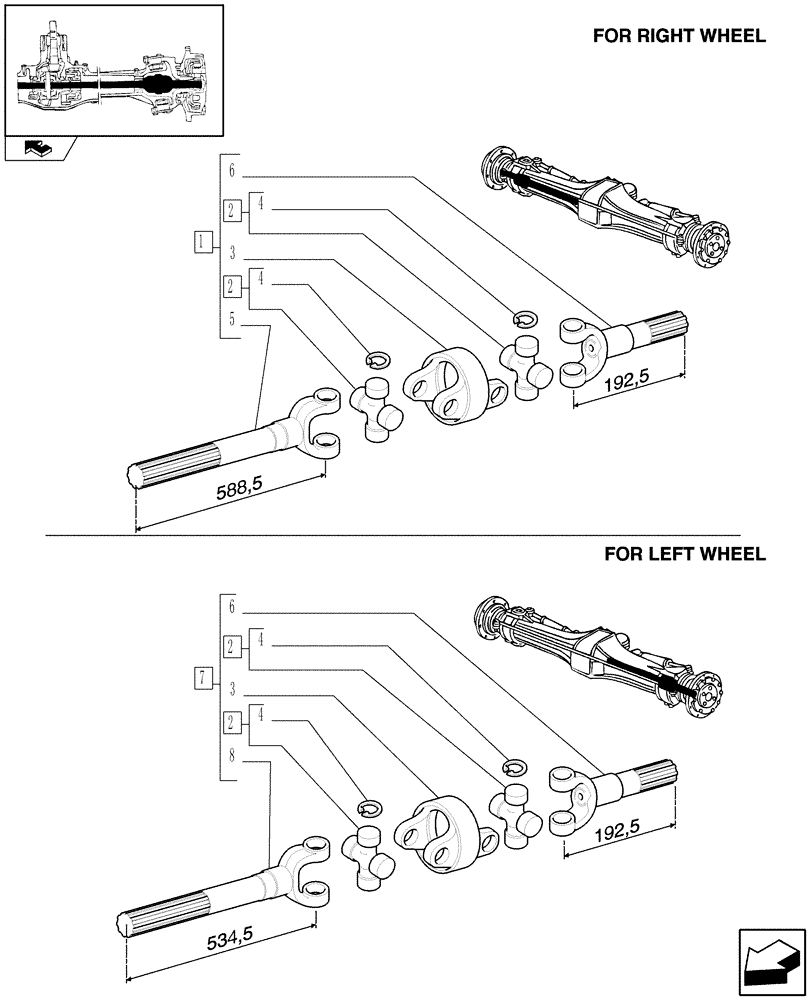 FOR RIGHT WHEEL

6
2
4
1
3
2
4
5

192,5

588,5

FOR LEFT WHEEL

6
2
4
7
3
2
4
8

192,5

534,5