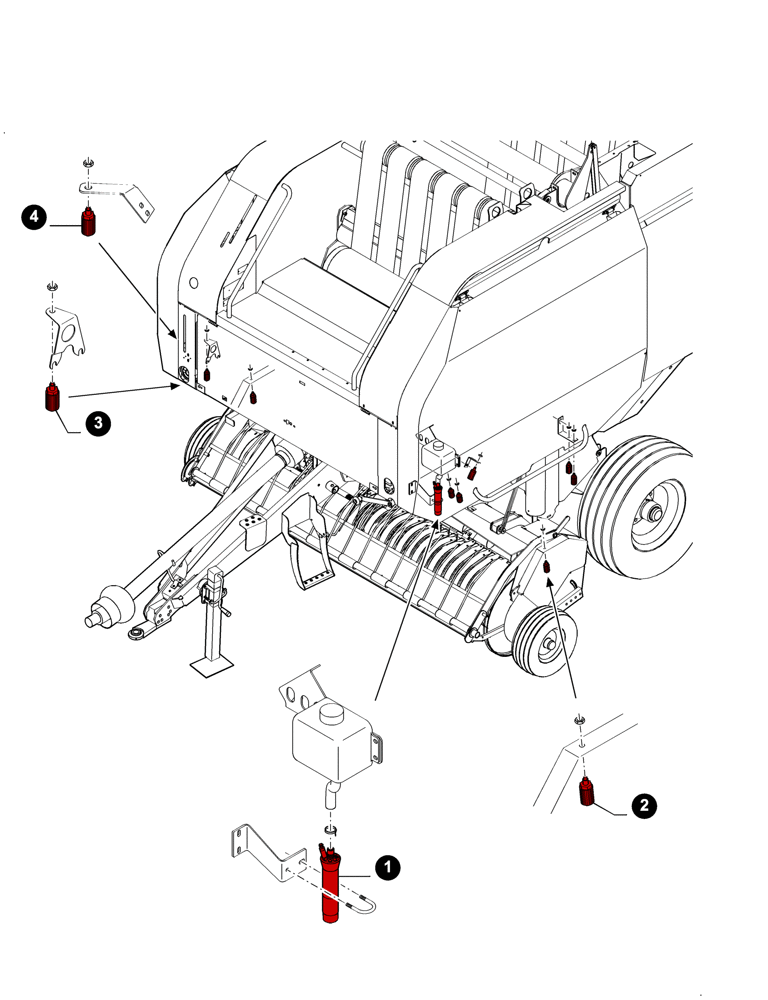 4

3

2

1