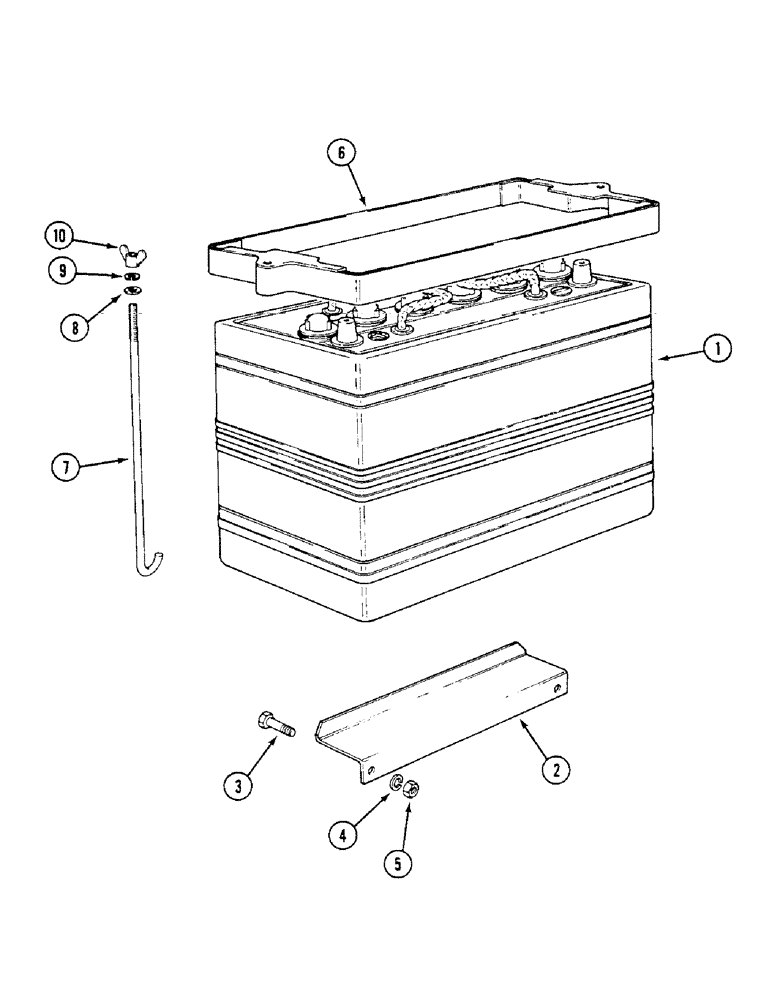 6
10
9
8
1
7
3
2
4
5