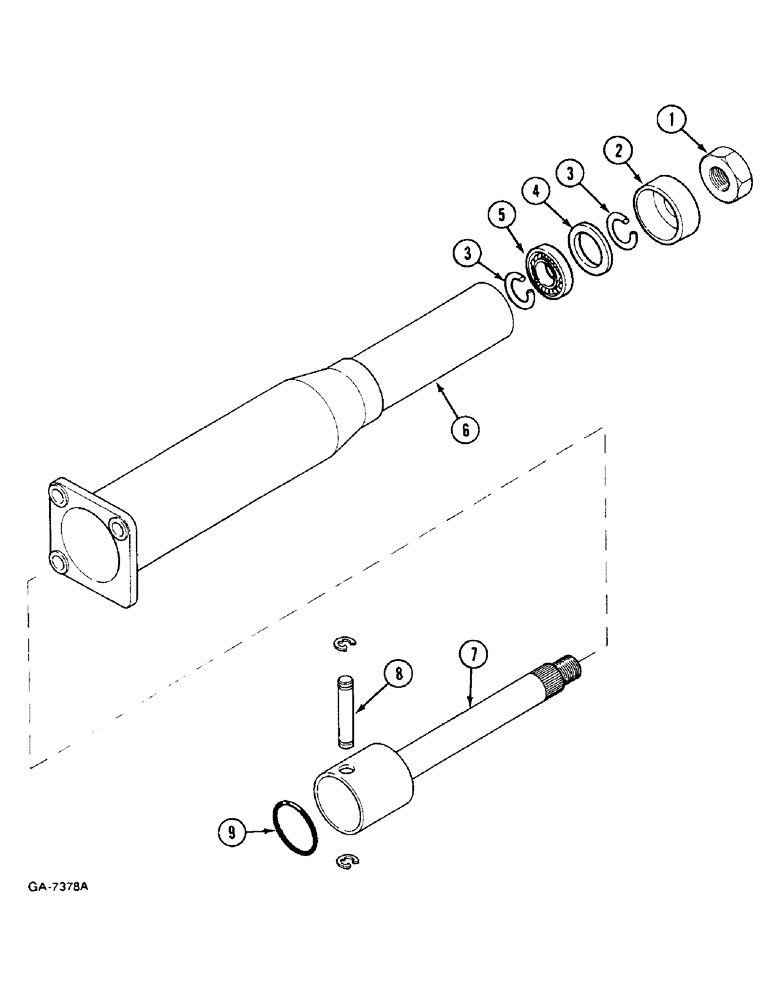 1
2
3
4
5
3
6
7
8
9
GA-7378A