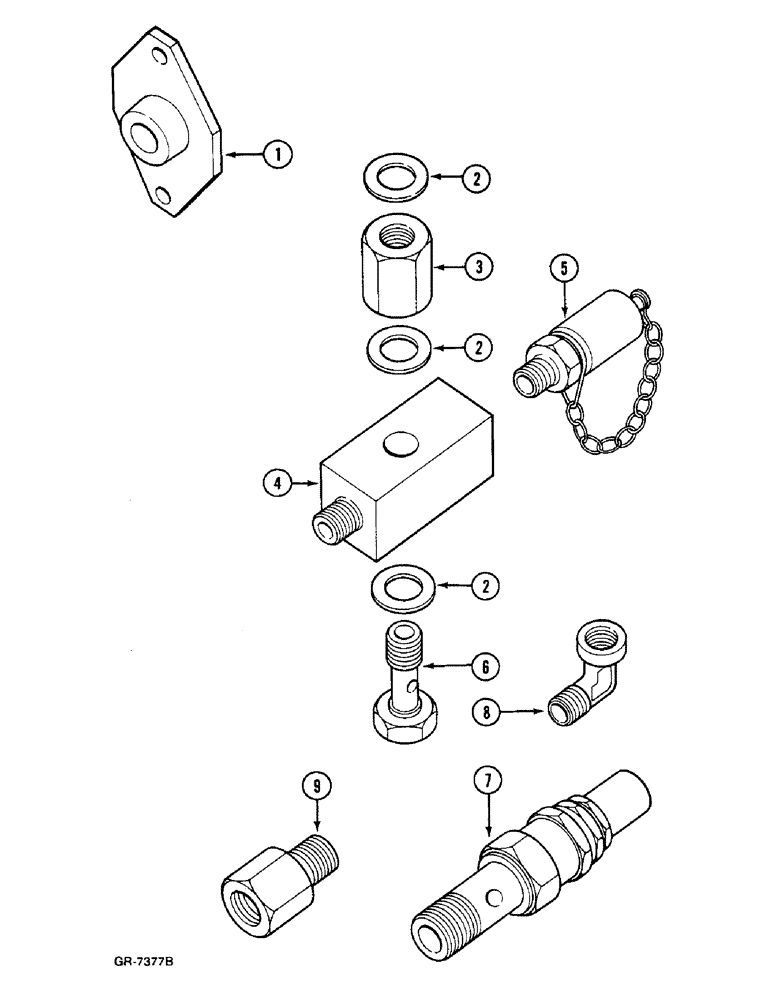 1
2
3
5
2
4
2
6
8
9
7
GR-7377B