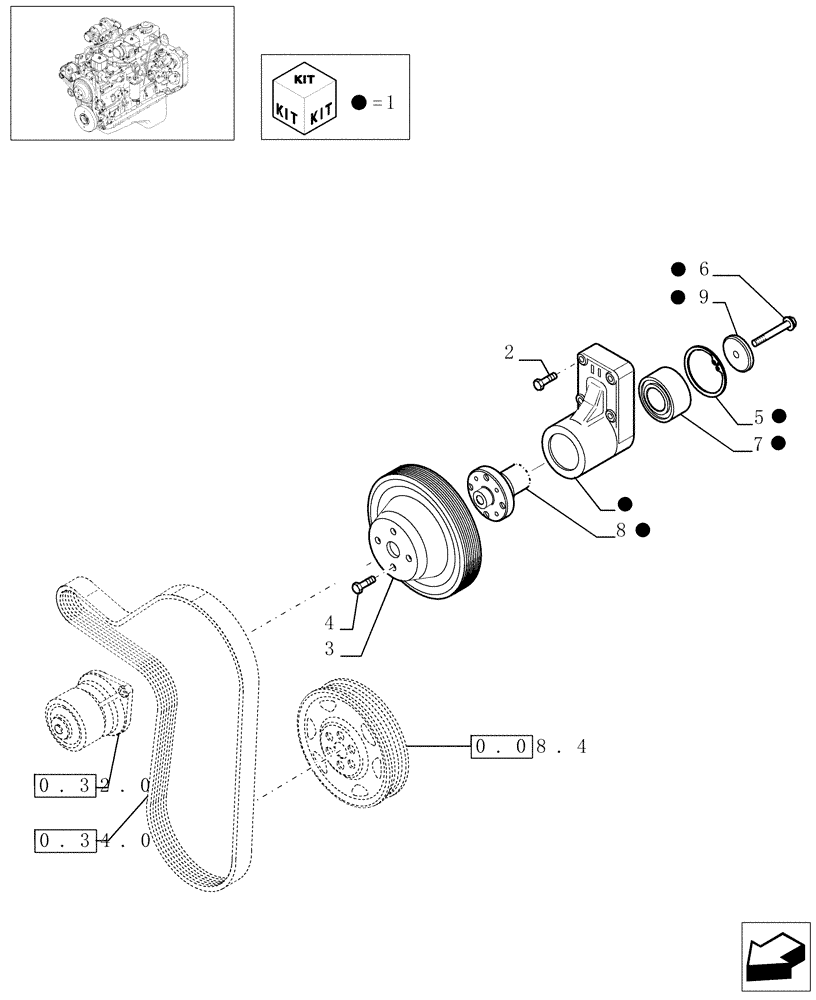 KIT
KIT KIT
● = 1

● 6
● 9
2
5 ●
7 ●
●
8 ●
4
3
0 . 0 8 . 4
0 . 3 2 . 0
0 . 3 4 . 0