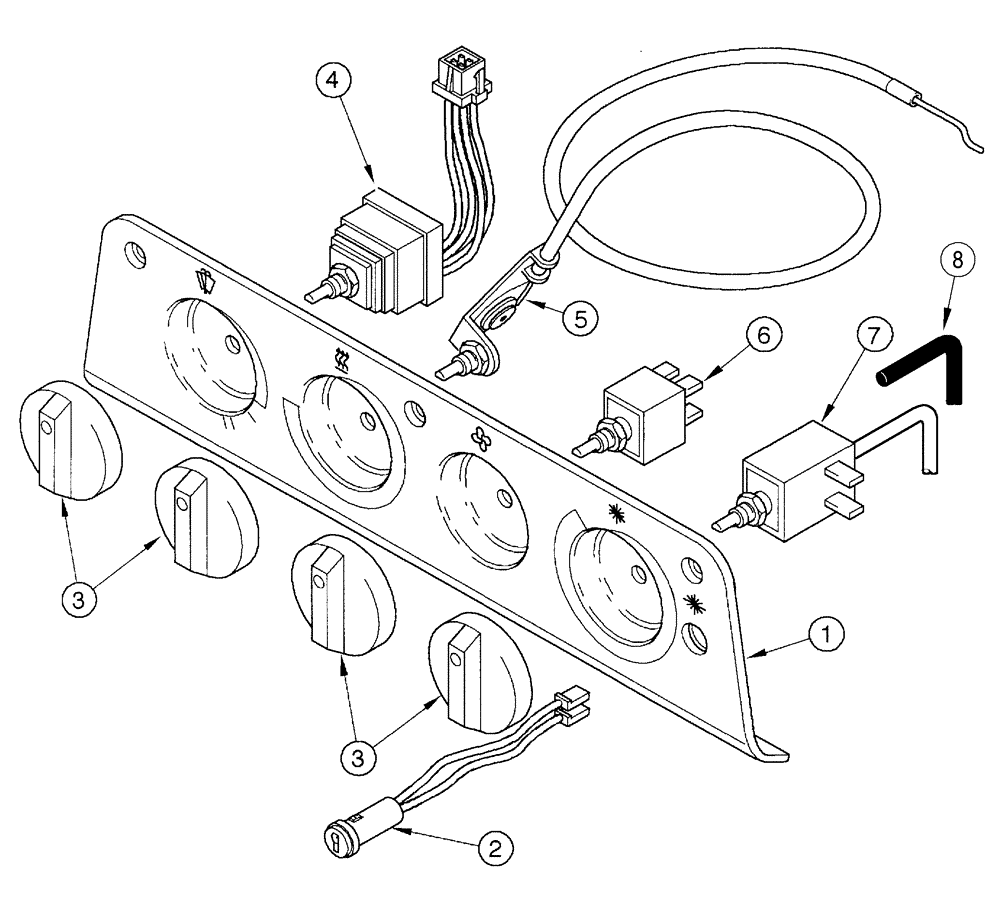 4
8
5
6
7
3
1
3
2