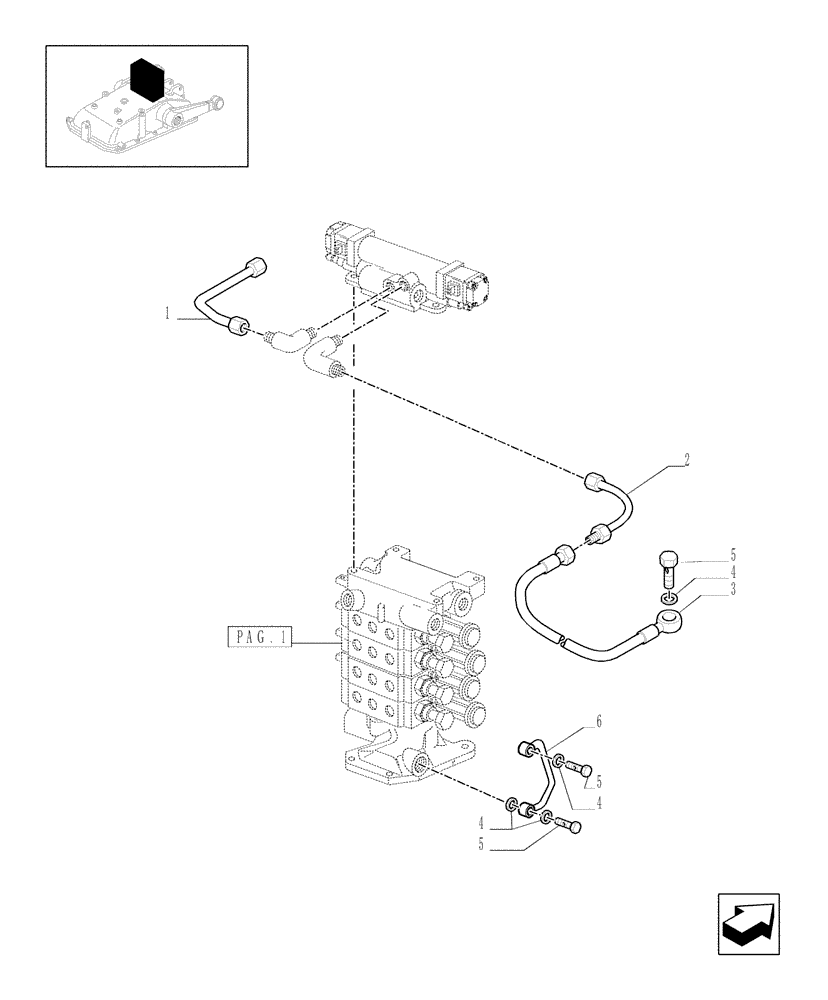 1
2
5
4
3
PAG. 1
6
5
4
4
5