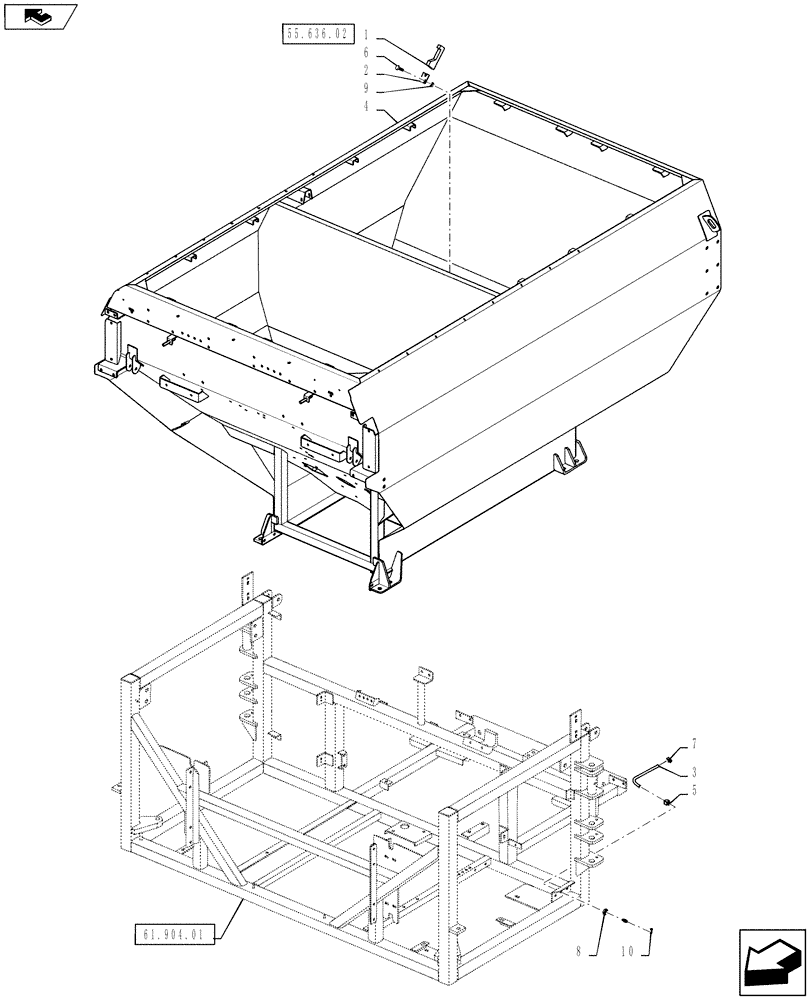 55.636.02
1
6
2
9
4
7
3
5
61.904.01
8
10