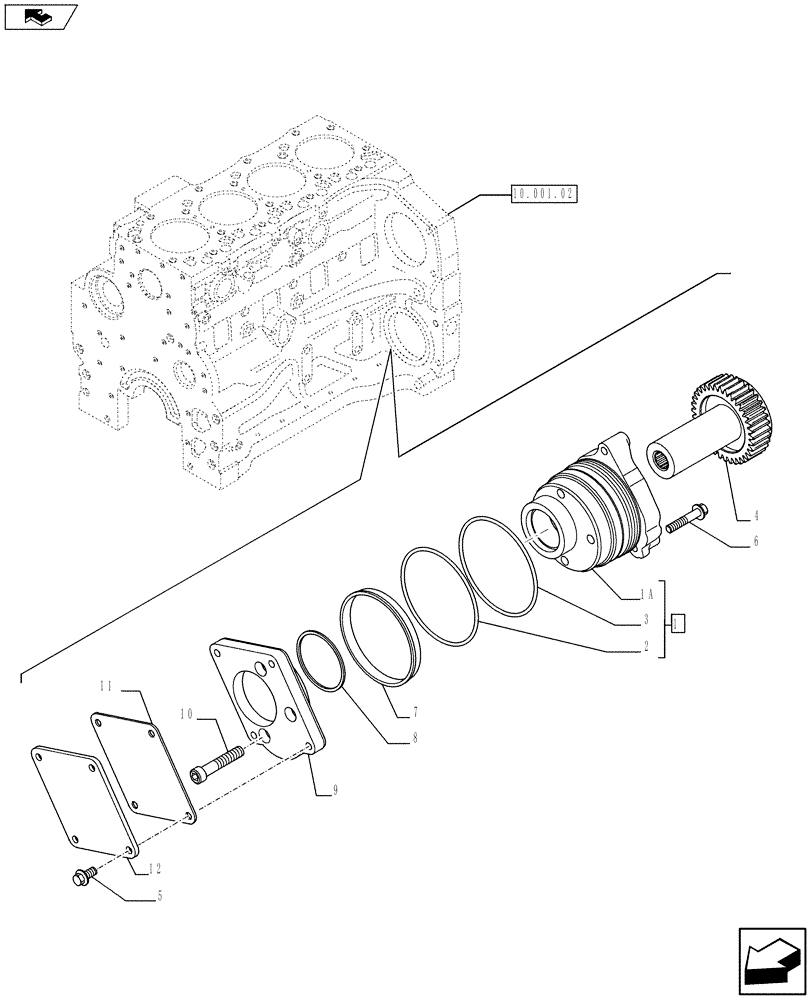 10.001.02

4

6

1A

3

2

1

7

8

9

10

11

12

5