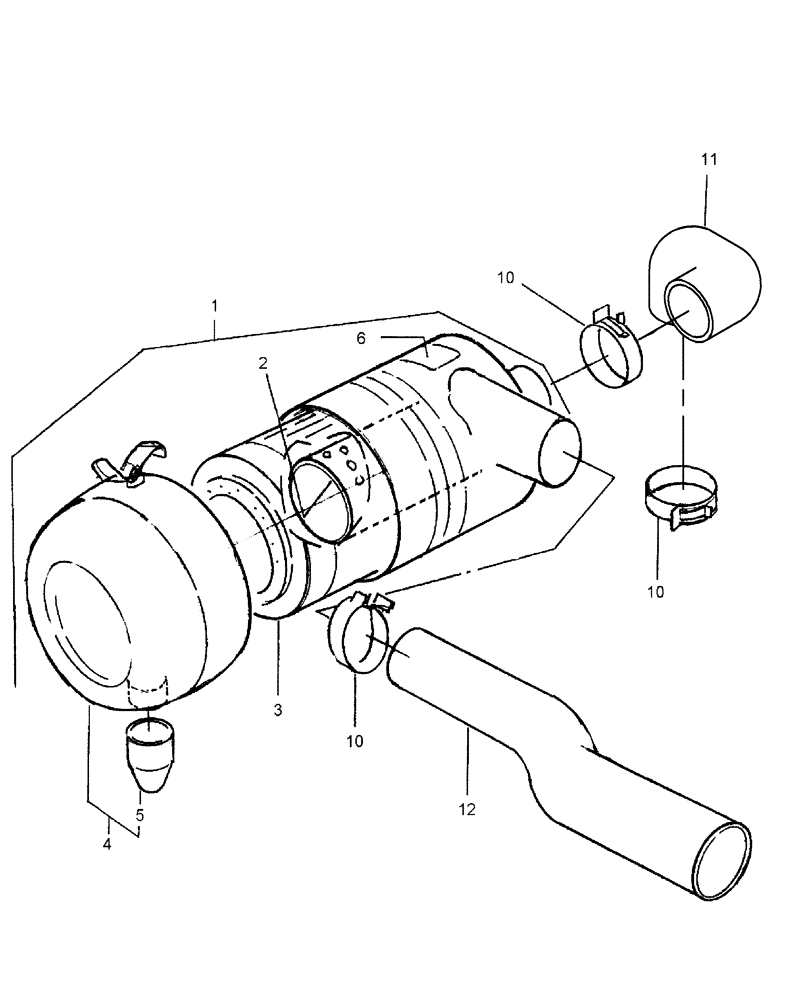 11
10
1
6
2
10
3
10
12
5
4