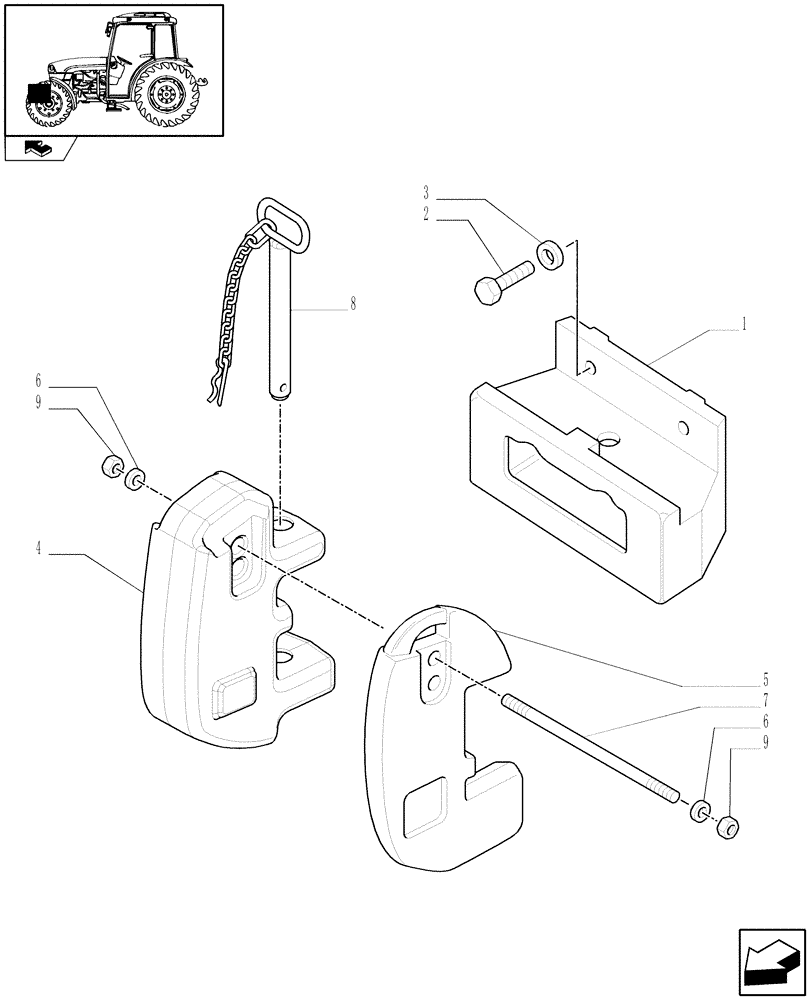 3
2
8
1
6
9
4
5
7
6
9