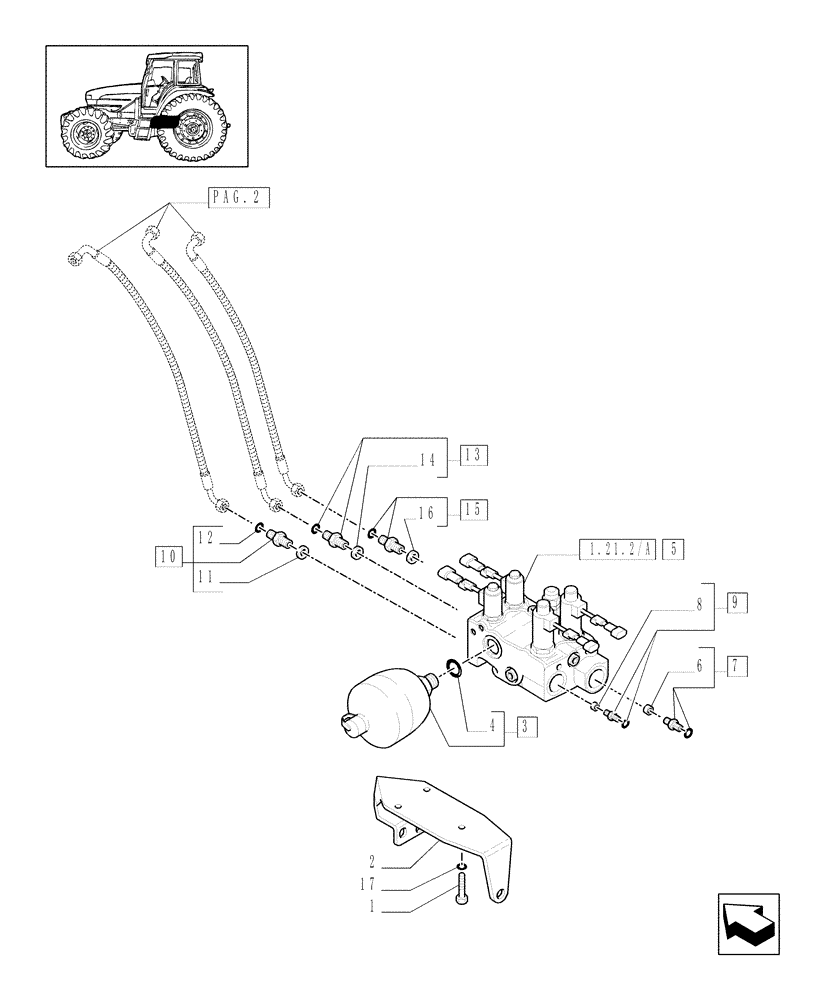 PAG.2

14
13

16
15

12
10
11

1.21.2/A
5

8
9

6
7

4
3

2
17
1