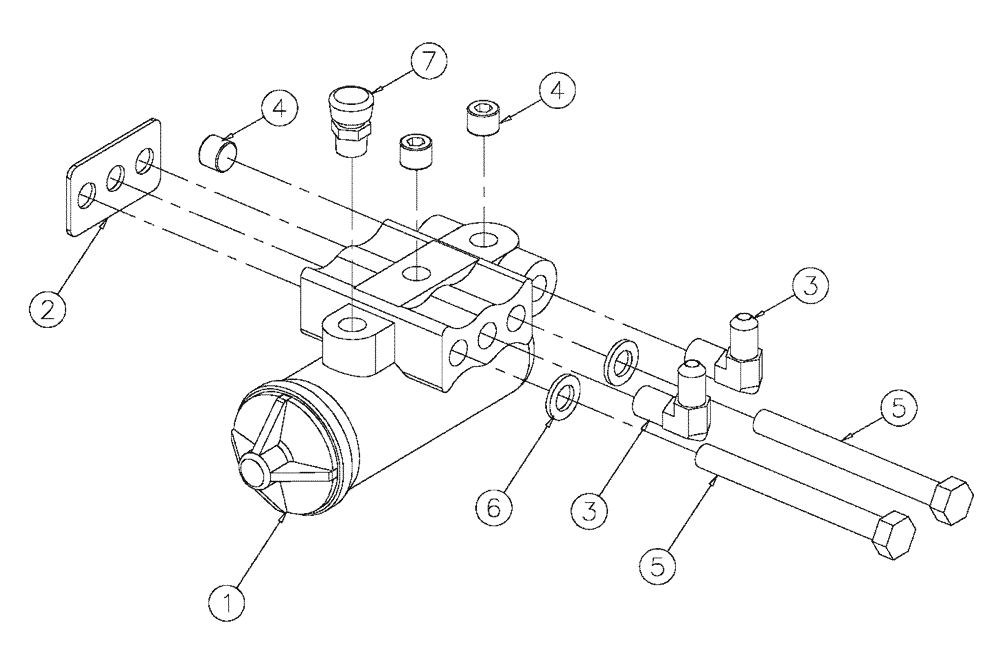 7
4
4
2
3
5
6
3
5
1